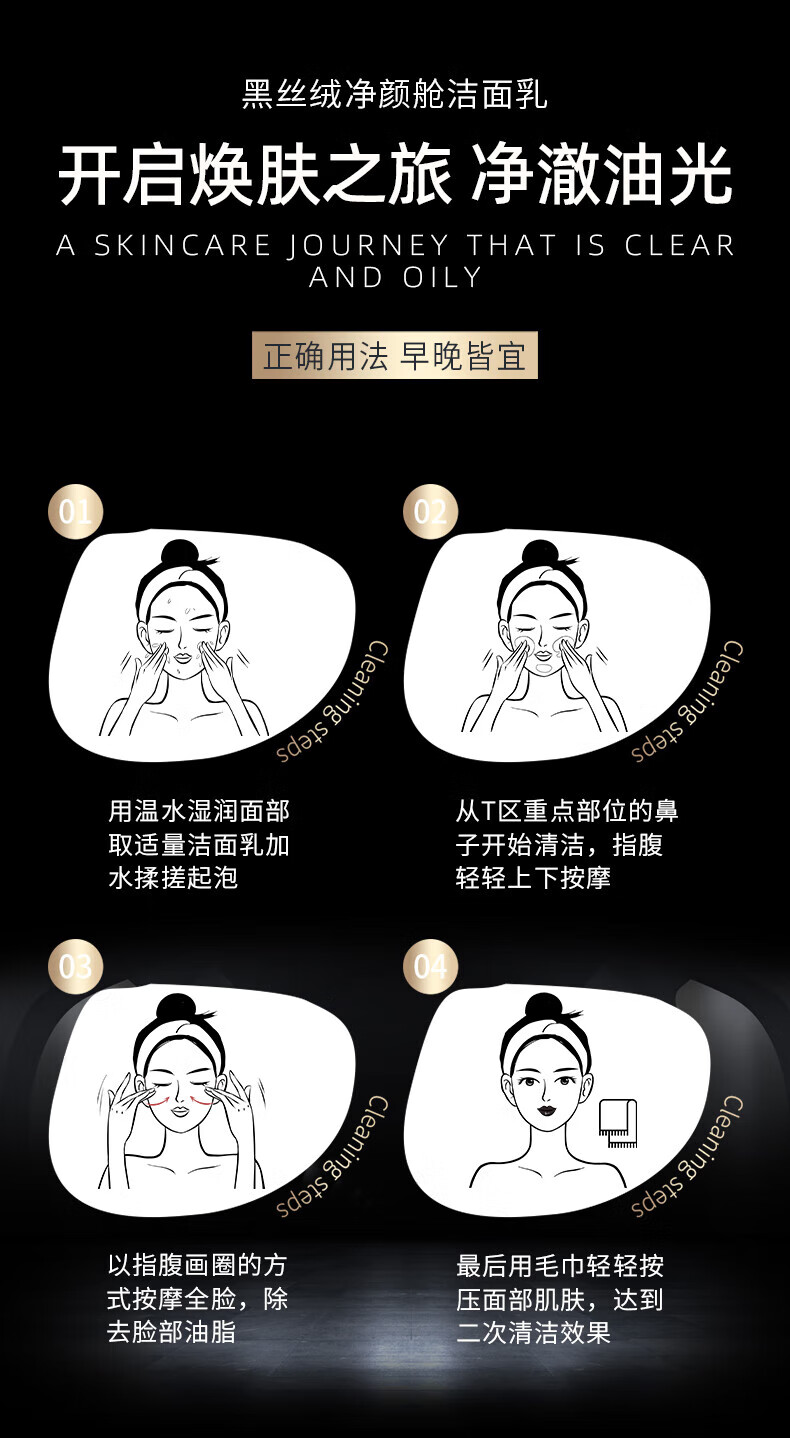 黑丝绒净颜舱洁面乳

开启焕肤之旅 净澈油光

A SKINCARE JOURNEY THAT IS CLEAR AND OILY

正确用法 早晚皆宜

01

Cleaning steps

用温水湿润面部取适量洁面乳加水揉搓起泡

02

Cleaning steps

从T区重点部位的鼻子开始清洁，指腹轻轻上下按摩

03

Cleaning steps

以指腹画圈的方式按摩全脸，除去脸部油脂

04

Cleaning steps

最后用毛巾轻轻按压面部肌肤，达到二次清洁效果