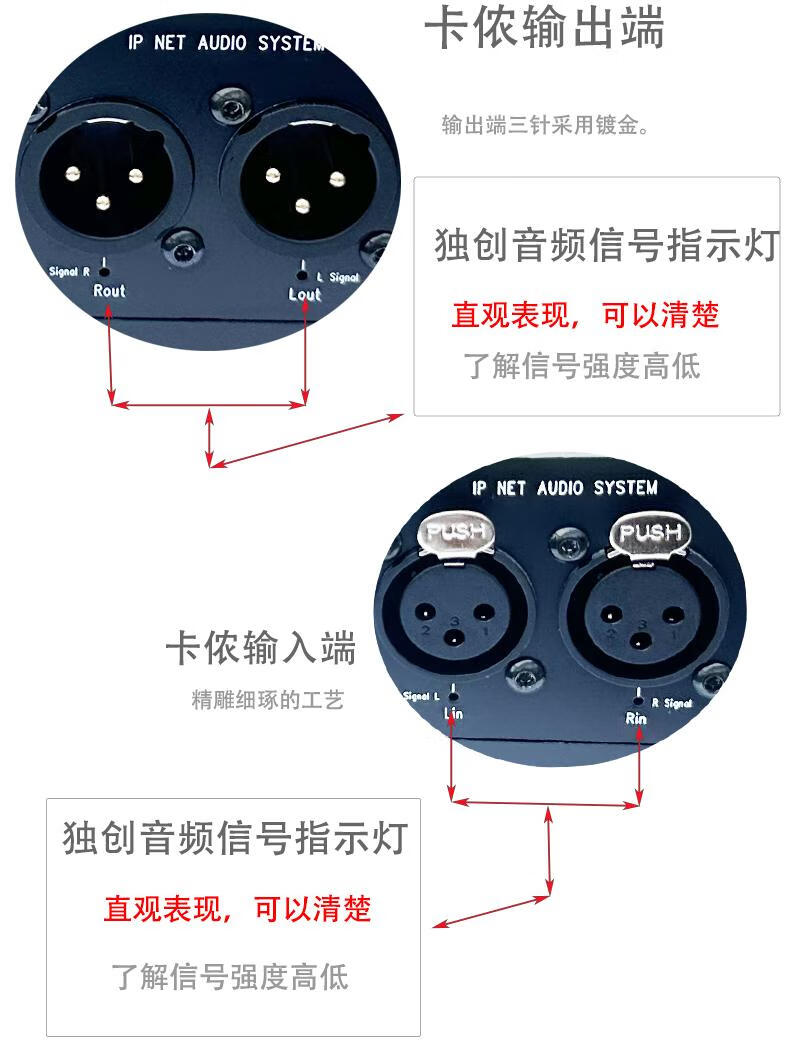 IP NET AUDIO SYSTEM

Signal R
Rout

L Signal
Lout

卡侬输出端

输出端三针采用镀金。

独创音频信号指示灯

直观表现，可以清楚

了解信号强度高低

IP NET AUDIO SYSTEM

PUSH

PUSH

2 3 1

2 3 1

Signal L
Lin

R Signal
Rin

卡侬输入端

精雕细琢的工艺

独创音频信号指示灯

直观表现，可以清楚

了解信号强度高低