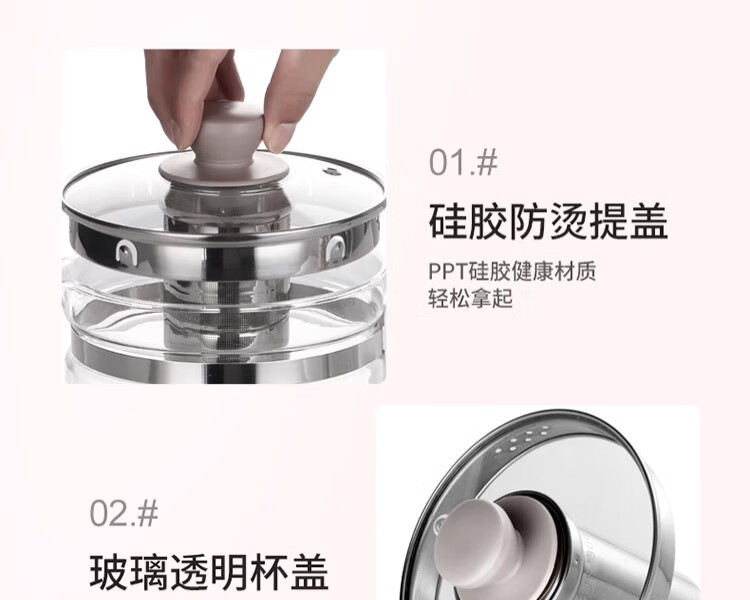 01.#

硅胶防烫提盖

PPT硅胶健康材质
轻松拿起

02.#

玻璃透明杯盖