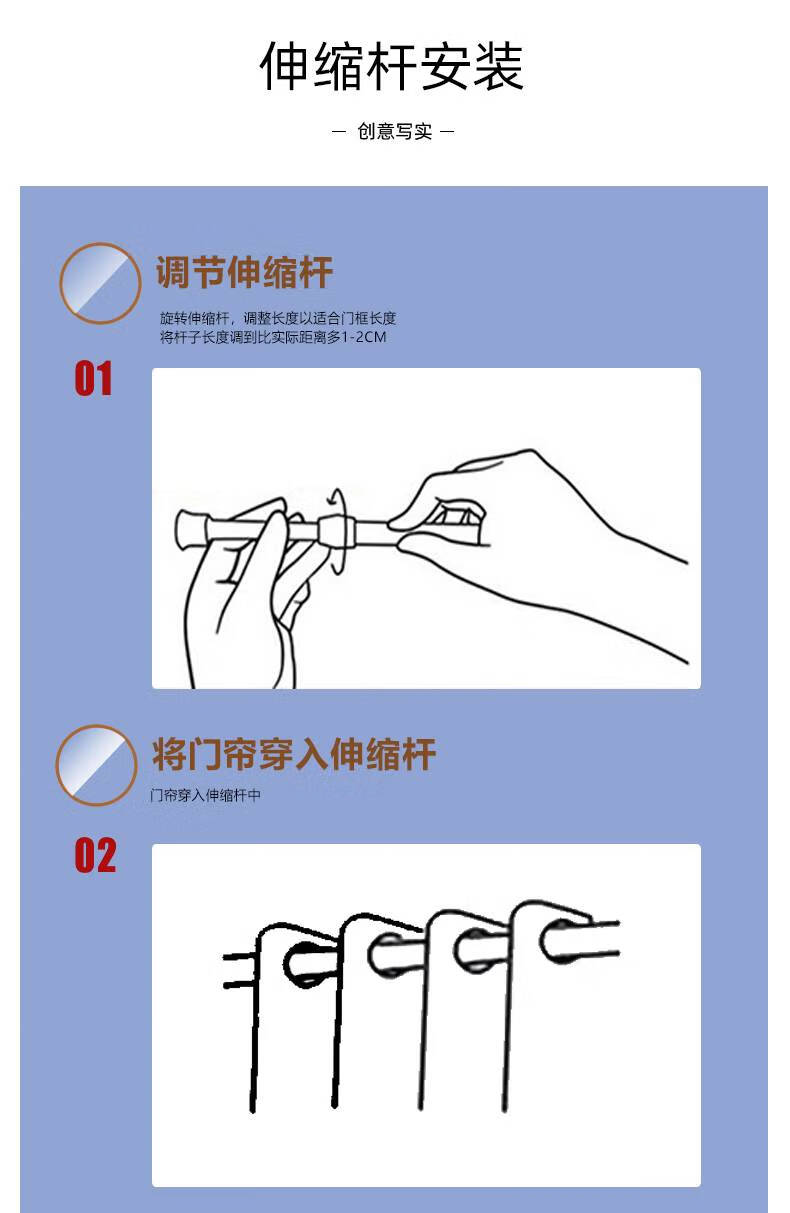 伸缩杆安装

— 创意写实 —

调节伸缩杆

旋转伸缩杆，调整长度以适合门框长度
将杆子长度调到比实际距离多1-2CM

01

将门帘穿入伸缩杆

门帘穿入伸缩杆中

02