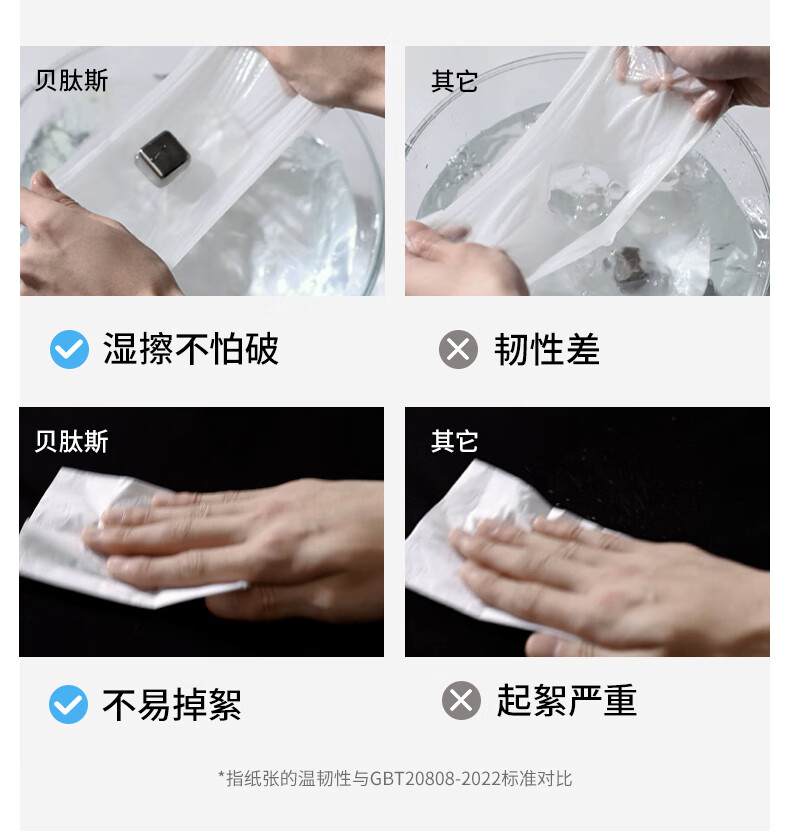 贝肽斯

其它

湿擦不怕破

韧性差

贝肽斯

其它

不易掉絮

起絮严重

*指纸张的温韧性与GBT20808-2022标准对比