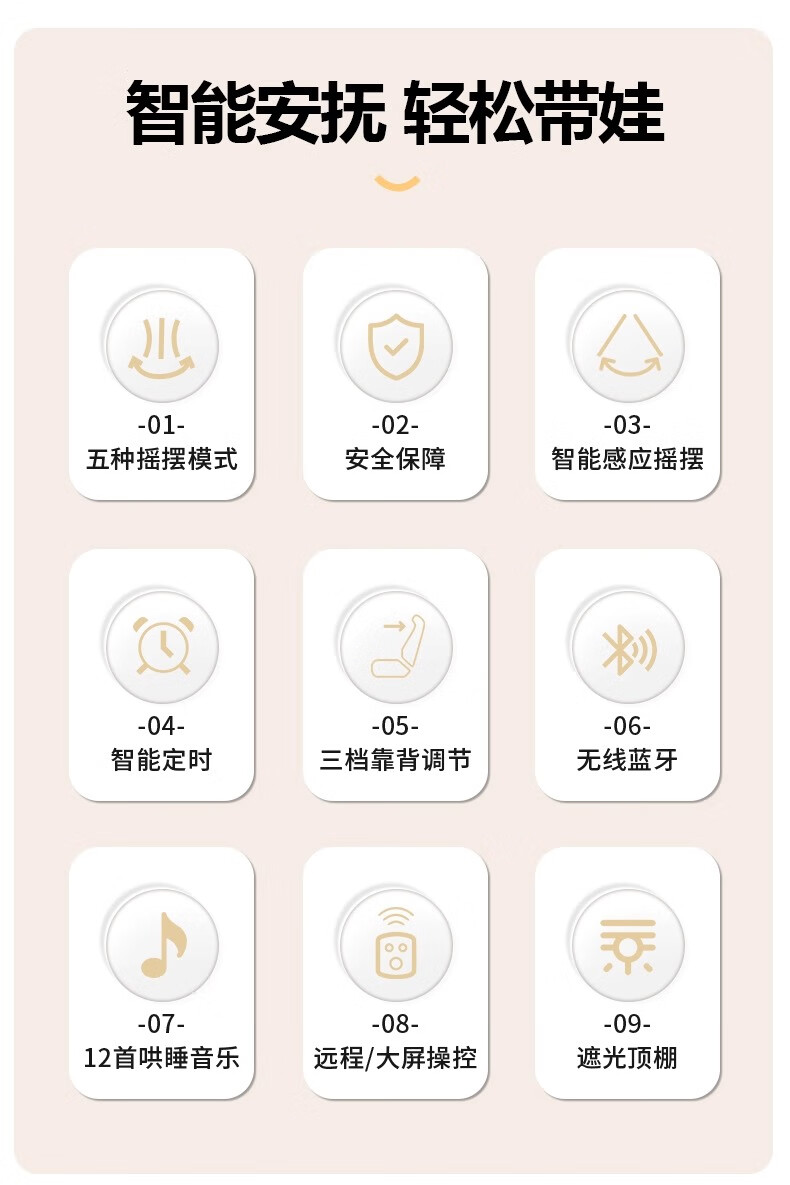 智能安抚 轻松带娃

-01-
五种摇摆模式

-02-
安全保障

-03-
智能感应摇摆

-04-
智能定时

-05-
三档靠背调节

-06-
无线蓝牙

-07-
12首哄睡音乐

-08-
远程/大屏操控

-09-
遮光顶棚