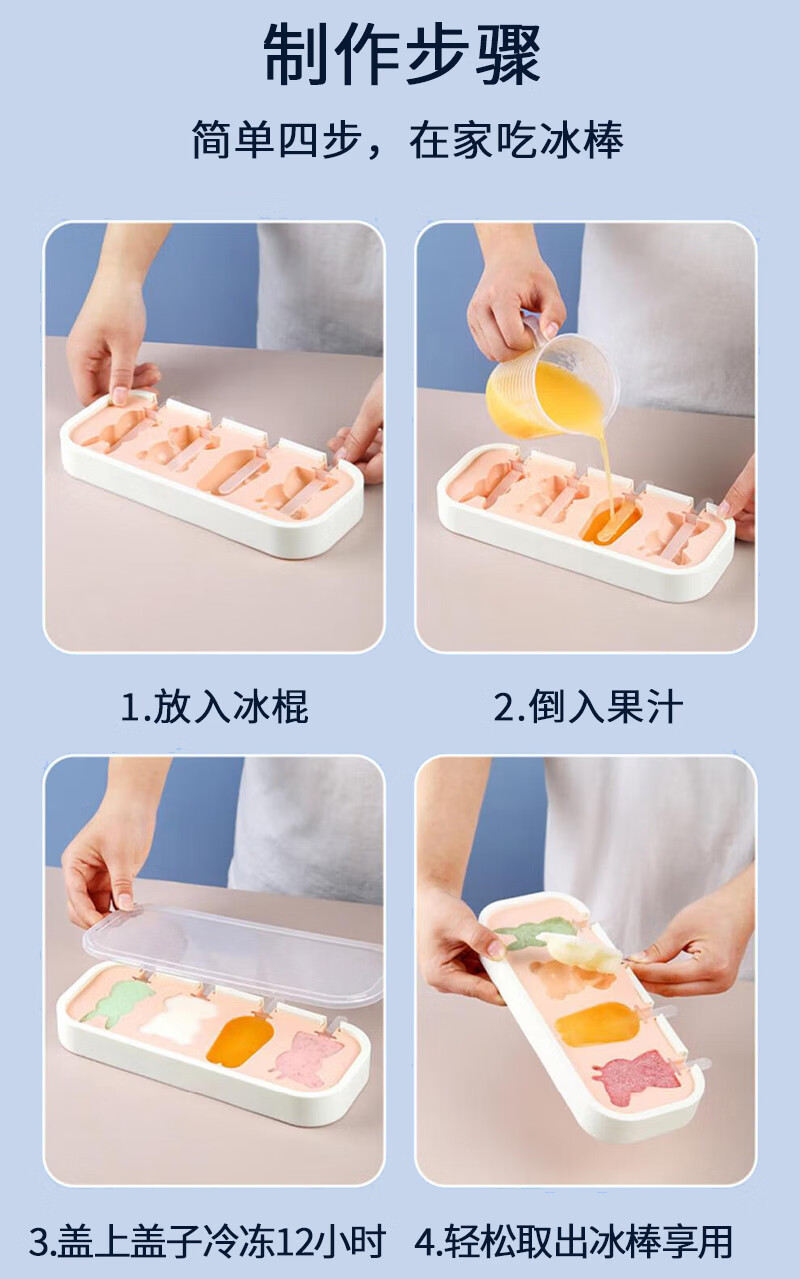 制作步骤

简单四步，在家吃冰棒

1.放入冰棍

2.倒入果汁

3.盖上盖子冷冻12小时

4.轻松取出冰棒享用