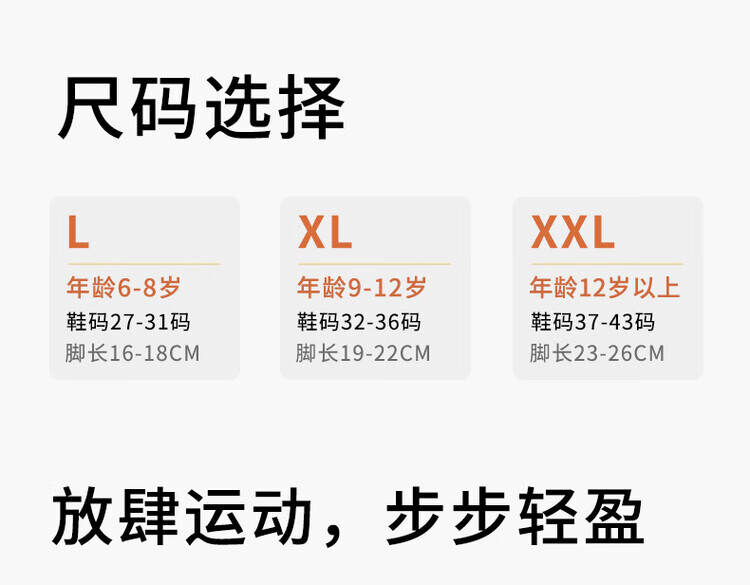 尺码选择

L

年龄6-8岁
鞋码27-31码
脚长16-18CM

XL

年龄9-12岁
鞋码32-36码
脚长19-22CM

XXL

年龄12岁以上
鞋码37-43码
脚长23-26CM

放肆运动，步步轻盈