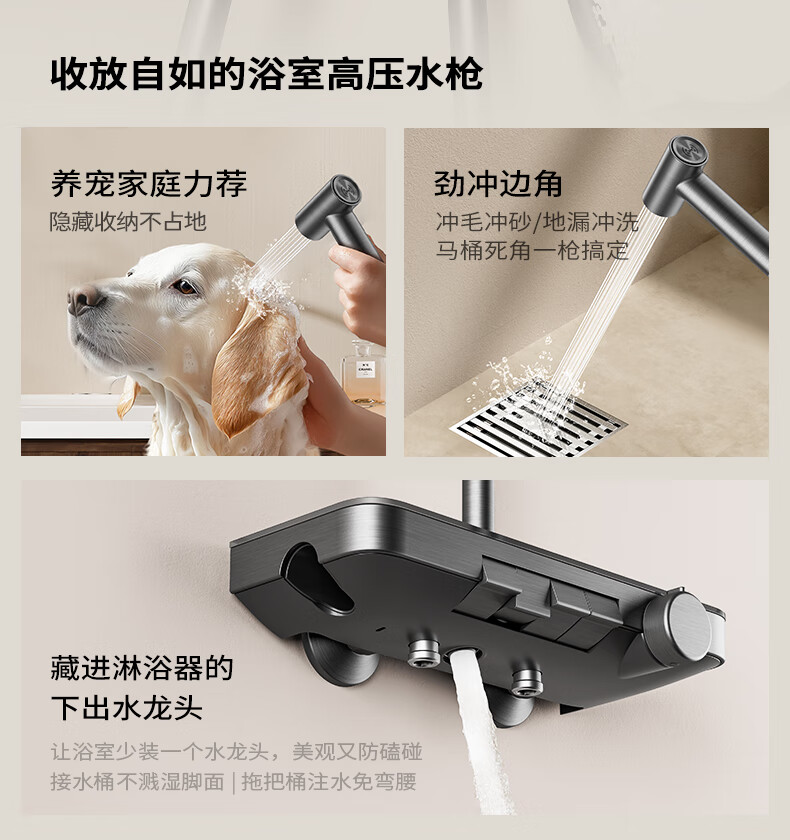 收放自如的浴室高压水枪

养宠家庭力荐
隐藏收纳不占地

CHANEL

劲冲边角
冲毛冲砂/地漏冲洗
马桶死角一枪搞定

藏进淋浴器的
下出水龙头

让浴室少装一个水龙头，美观又防磕碰
接水桶不溅湿脚面 | 拖把桶注水免弯腰