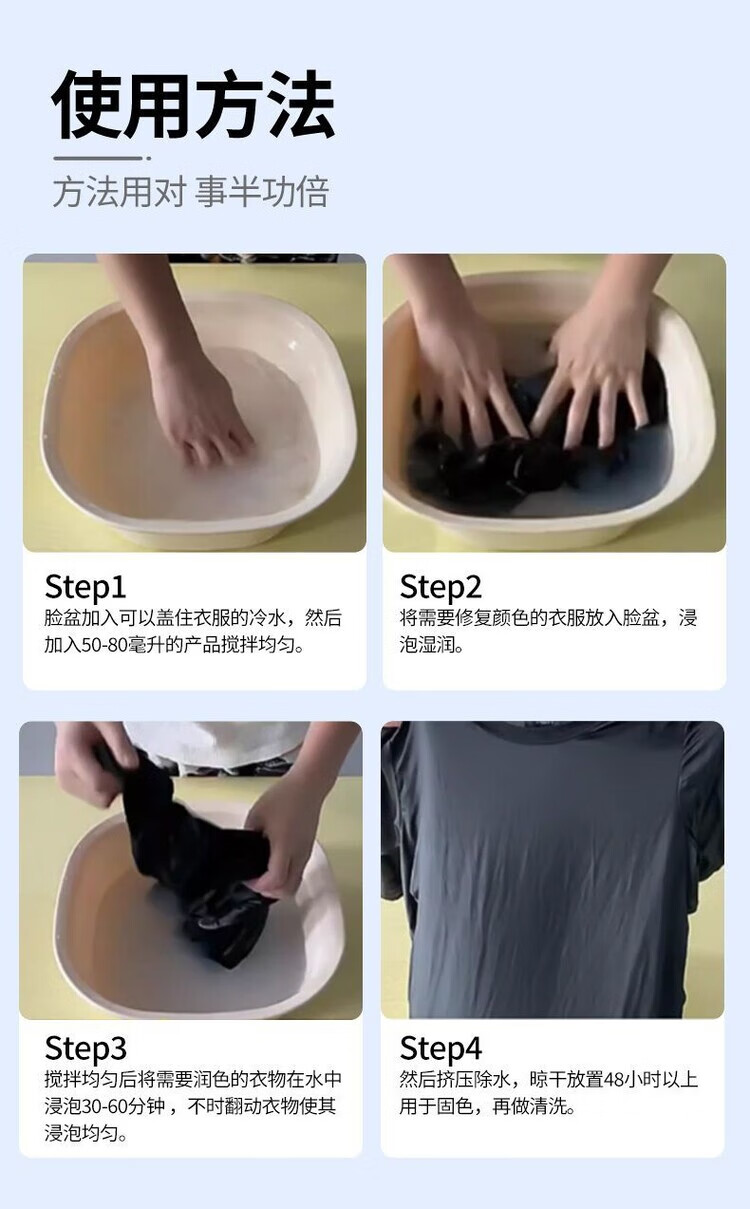 使用方法

方法用对 事半功倍

Step1
脸盆加入可以盖住衣服的冷水，然后加入50-80毫升的产品搅拌均匀。

Step2
将需要修复颜色的衣服放入脸盆，浸泡湿润。

Step3
搅拌均匀后将需要润色的衣物在水中浸泡30-60分钟，不时翻动衣物使其浸泡均匀。

Step4
然后挤压除水，晾干放置48小时以上用于固色，再做清洗。