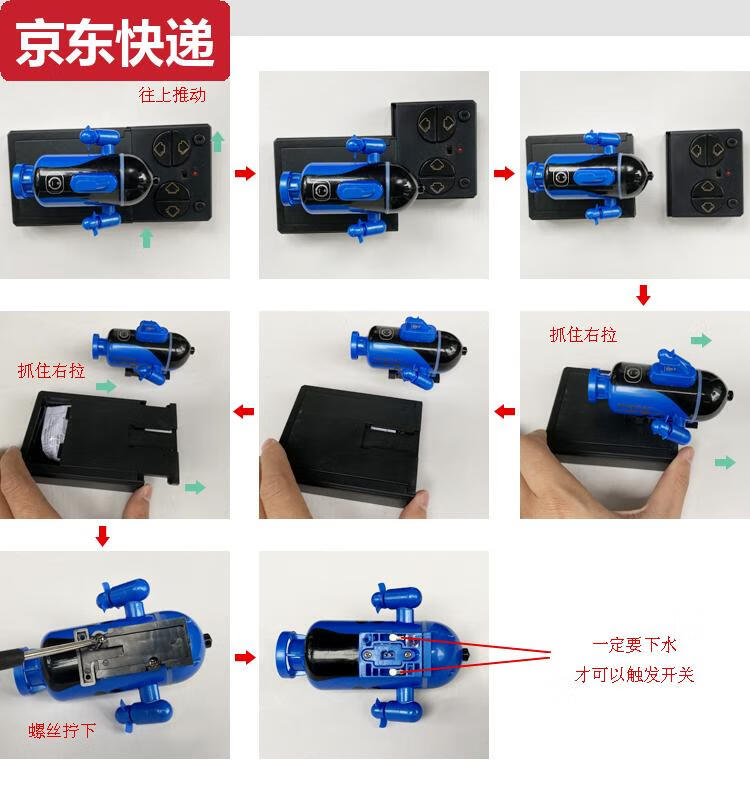 京东快递

往上推动

抓住右拉

抓住右拉

螺丝拧下

一定要下水
才可以触发开关