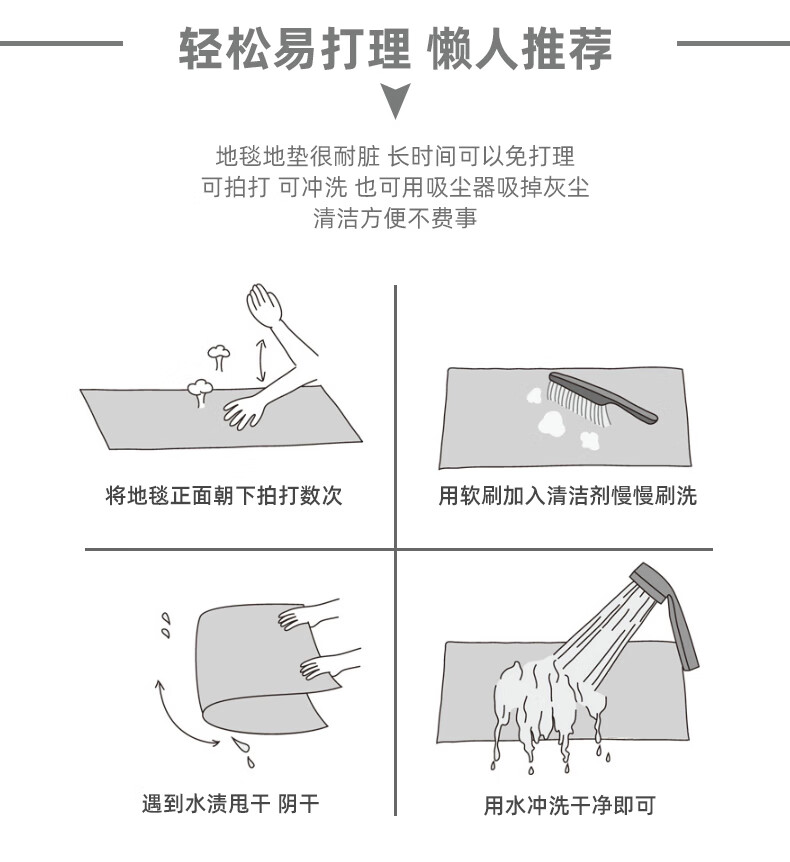 轻松易打理 懒人推荐

地毯地垫很耐脏 长时间可以免打理
可拍打 可冲洗 也可用吸尘器吸掉灰尘
清洁方便不费事

将地毯正面朝下拍打数次

用软刷加入清洁剂慢慢刷洗

遇到水渍甩干 阴干

用水冲洗干净即可