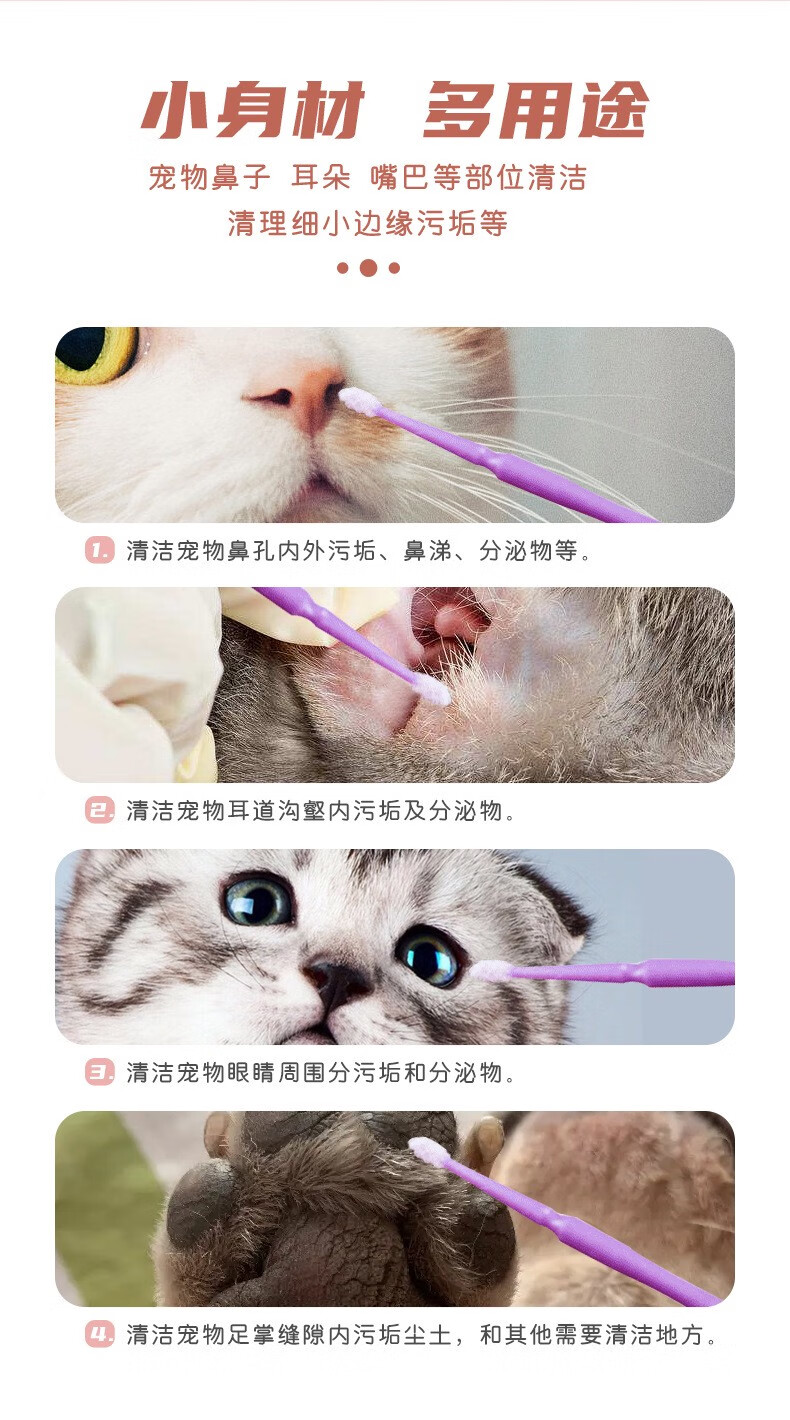 小身材 多用途

宠物鼻子 耳朵 嘴巴等部位清洁

清理细小边缘污垢等

1. 清洁宠物鼻孔内外污垢、鼻涕、分泌物等。

2. 清洁宠物耳道沟壑内污垢及分泌物。

3. 清洁宠物眼睛周围分污垢和分泌物。

4. 清洁宠物足掌缝隙内污垢尘土，和其他需要清洁地方。