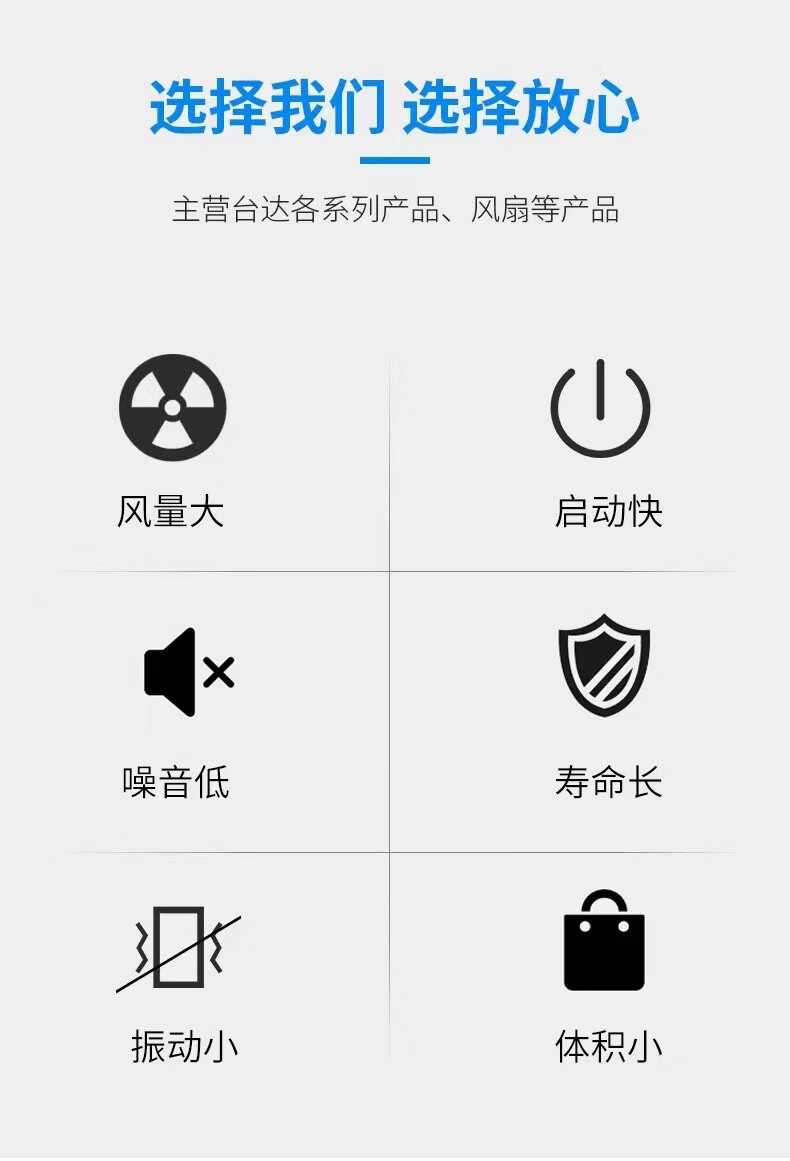 选择我们 选择放心

主营台达各系列产品、风扇等产品

风量大

启动快

噪音低

寿命长

振动小

体积小