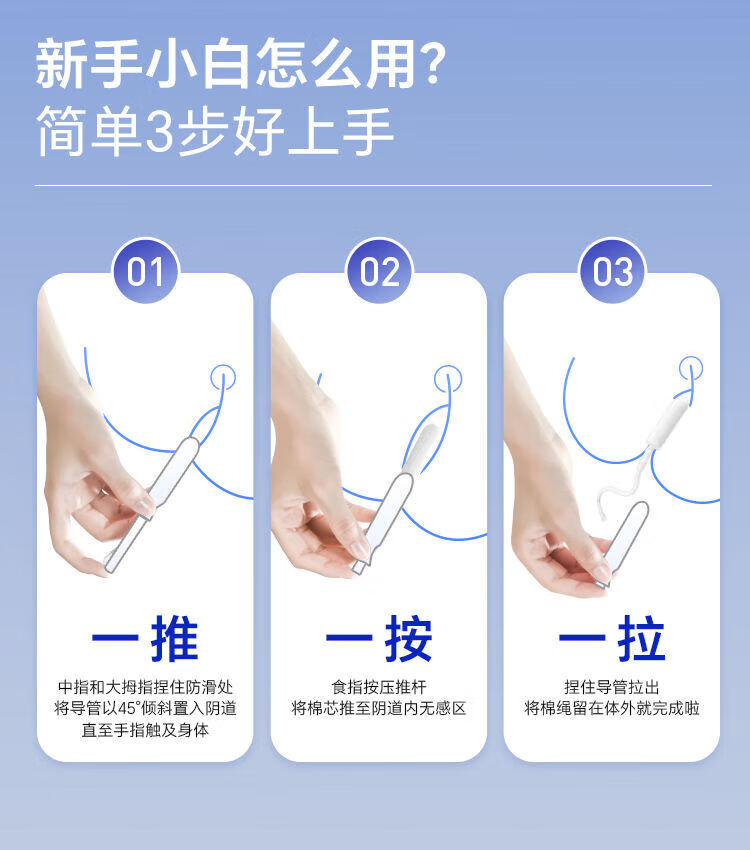 新手小白怎么用?
简单3步好上手

01

一推

中指和大拇指捏住防滑处
将导管以45°倾斜置入阴道
直至手指触及身体

02

一按

食指按压推杆
将棉芯推至阴道内无感区

03

一拉

捏住导管拉出
将棉绳留在体外就完成啦