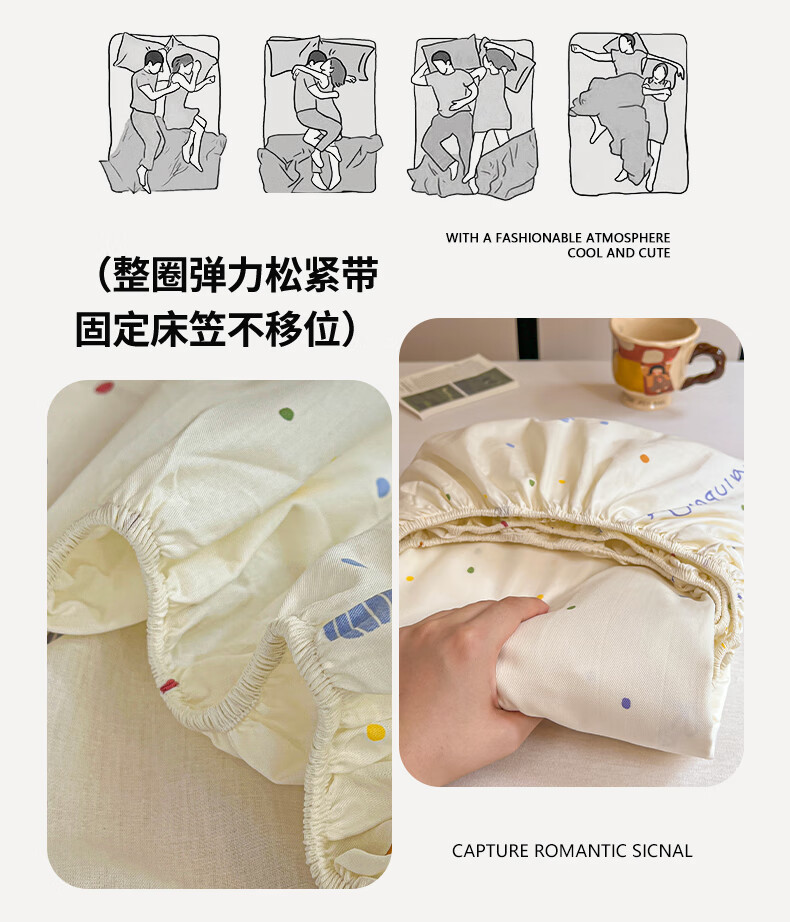 WITH A FASHIONABLE ATMOSPHERE
COOL AND CUTE

（整圈弹力松紧带
固定床笠不移位）

CAPTURE ROMANTIC SICNAL