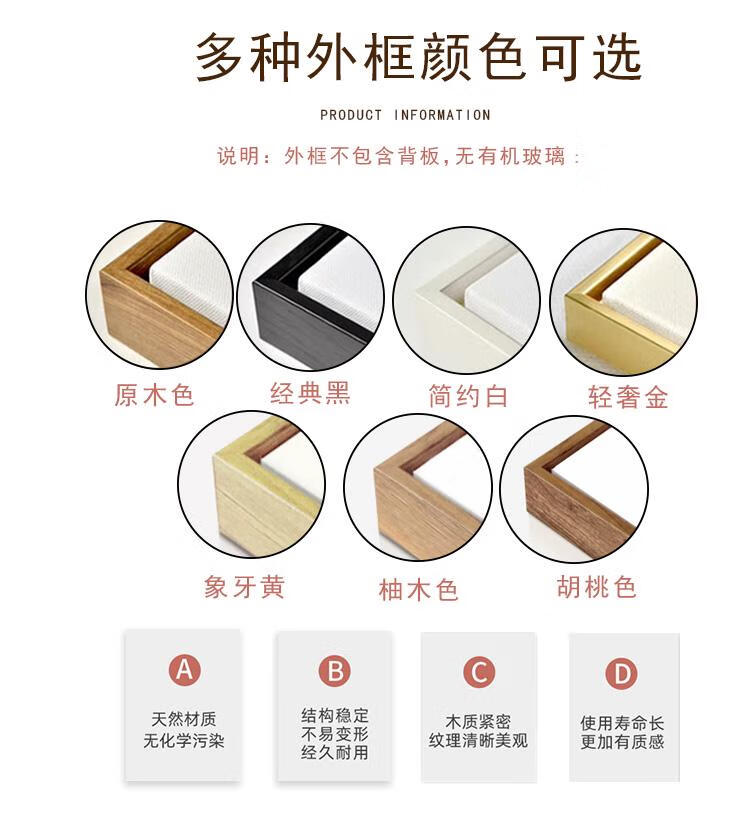 多种外框颜色可选

PRODUCT INFORMATION

说明：外框不包含背板，无有机玻璃：

原木色 经典黑 简约白 轻奢金

象牙黄 柚木色 胡桃色

A
天然材质
无化学污染

B
结构稳定
不易变形
经久耐用

C
木质紧密
纹理清晰美观

D
使用寿命长
更加有质感