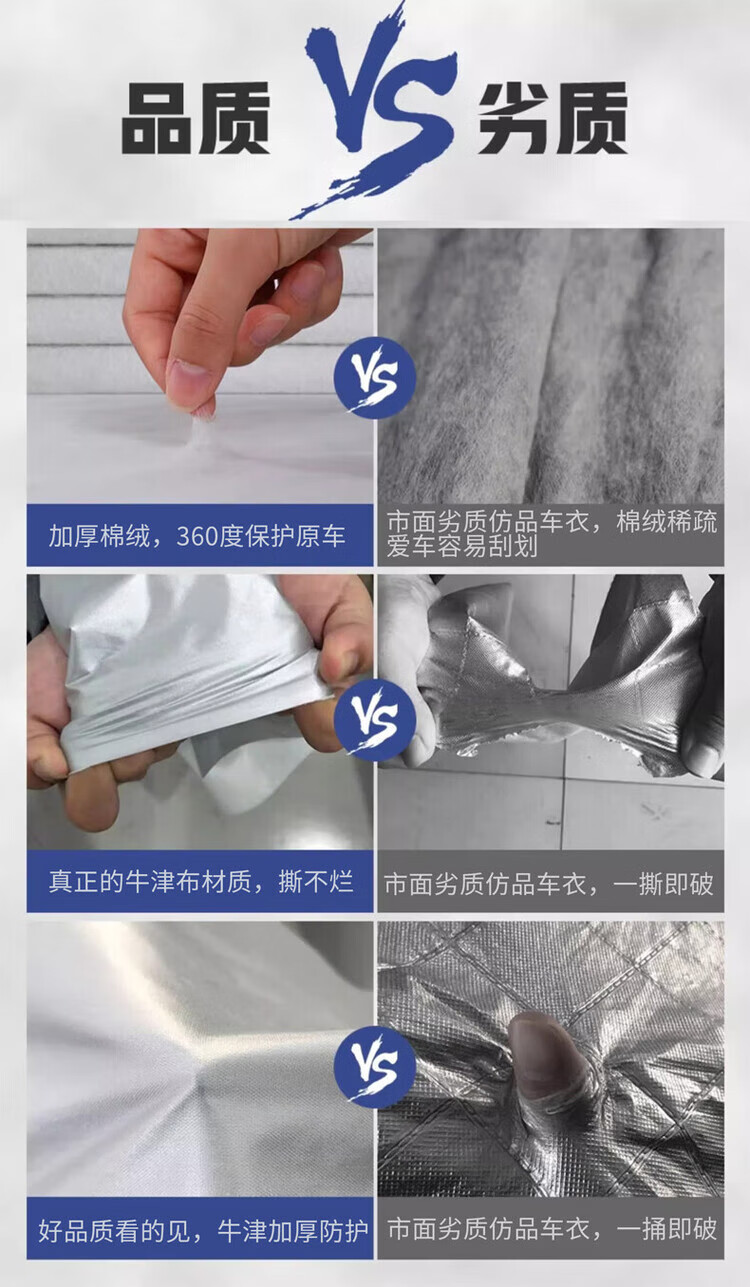 品质 VS 劣质

VS

加厚棉绒，360度保护原车

市面劣质仿品车衣，棉绒稀疏爱车容易刮划

VS

真正的牛津布材质，撕不烂

市面劣质仿品车衣，一撕即破

VS

好品质看的见，牛津加厚防护

市面劣质仿品车衣，一捅即破