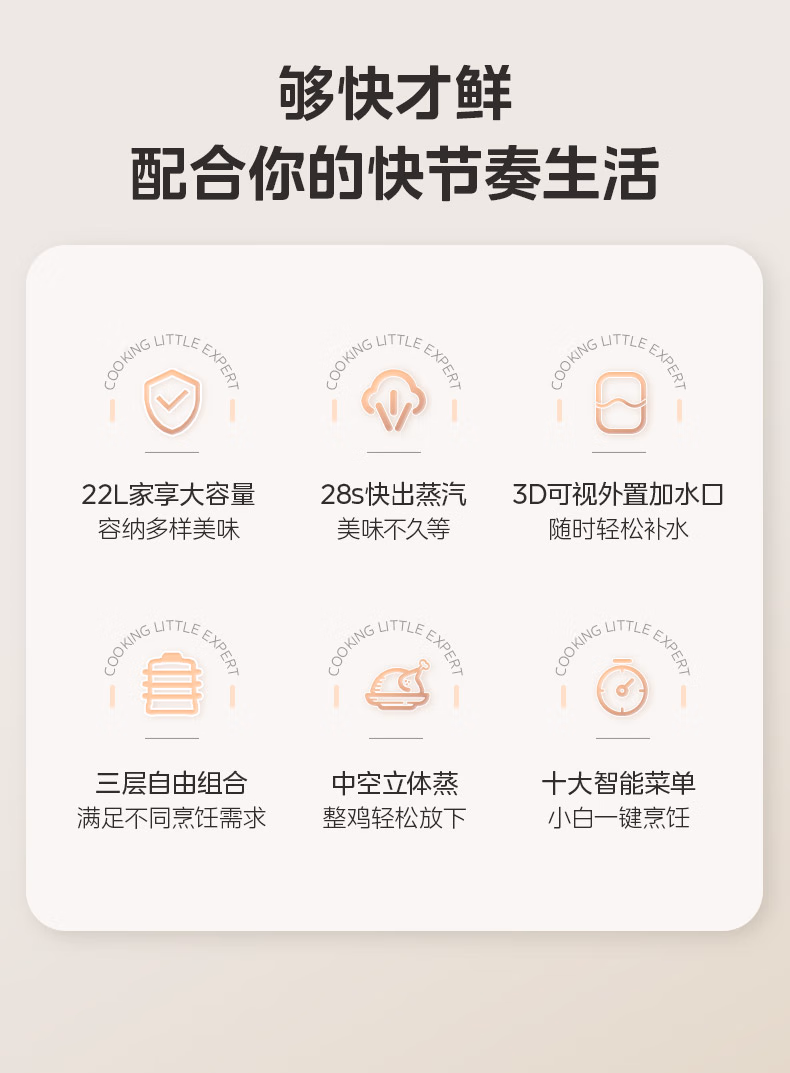 够快才鲜
配合你的快节奏生活

COOKING LITTLE EXPERT

22L家享大容量
容纳多样美味

COOKING LITTLE EXPERT

28s快出蒸汽
美味不久等

COOKING LITTLE EXPERT

3D可视外置加水口
随时轻松补水

COOKING LITTLE EXPERT

三层自由组合
满足不同烹饪需求

COOKING LITTLE EXPERT

中空立体蒸
整鸡轻松放下

COOKING LITTLE EXPERT

十大智能菜单
小白一键烹饪