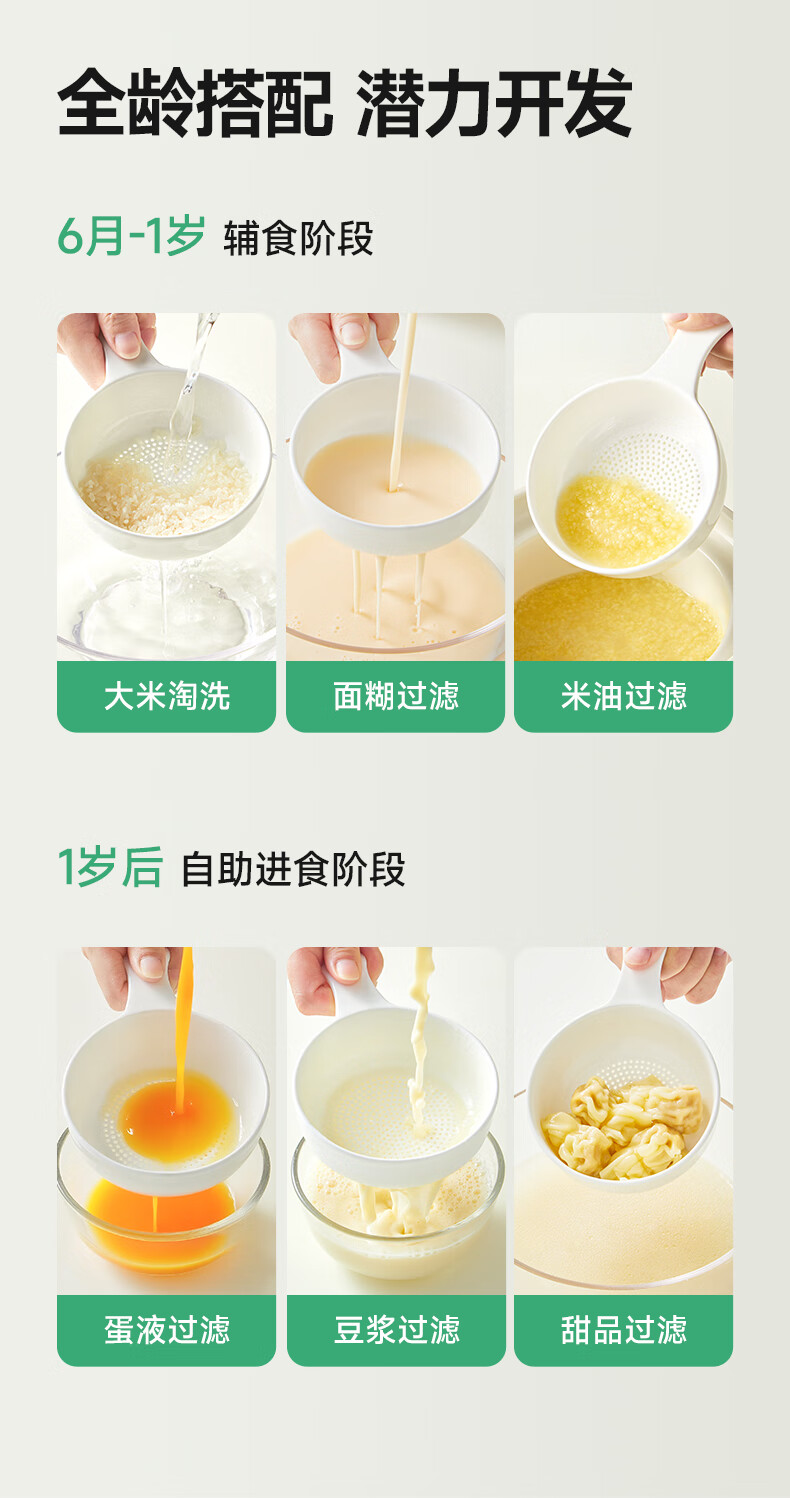 全龄搭配 潜力开发

6月-1岁 辅食阶段

大米淘洗

面糊过滤

米油过滤

1岁后 自助进食阶段

蛋液过滤

豆浆过滤

甜品过滤