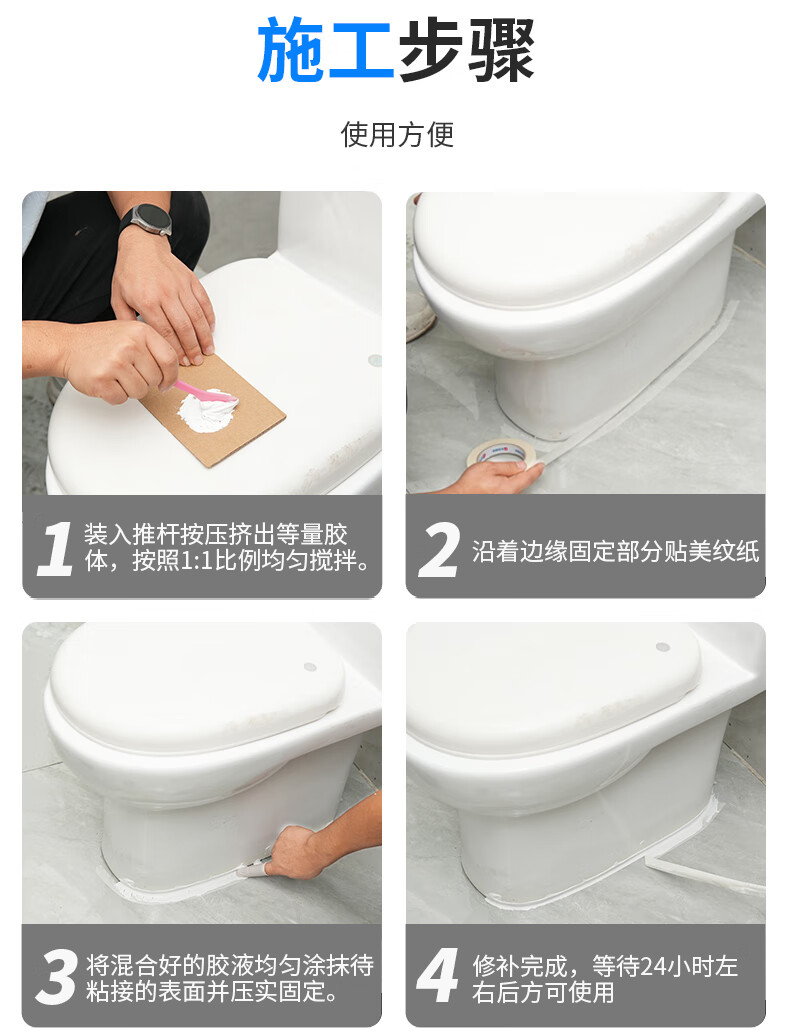 施工步骤

使用方便

1 装入推杆按压挤出等量胶体，按照1:1比例均匀搅拌。

2 沿着边缘固定部分贴美纹纸

3 将混合好的胶液均匀涂抹待粘接的表面并压实固定。

4 修补完成，等待24小时左右后方可使用