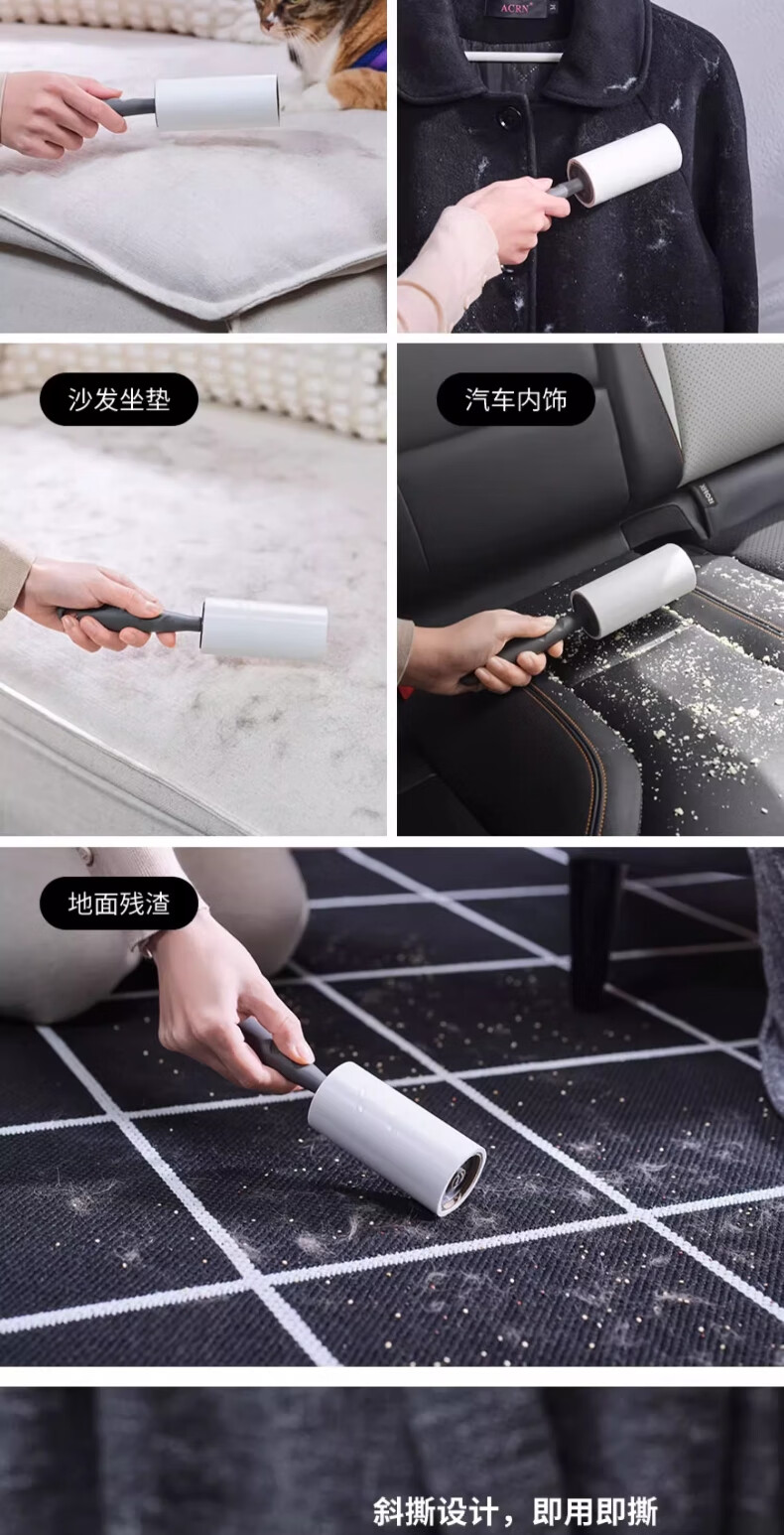 ACRN

沙发坐垫

汽车内饰

地面残渣

斜撕设计，即用即撕