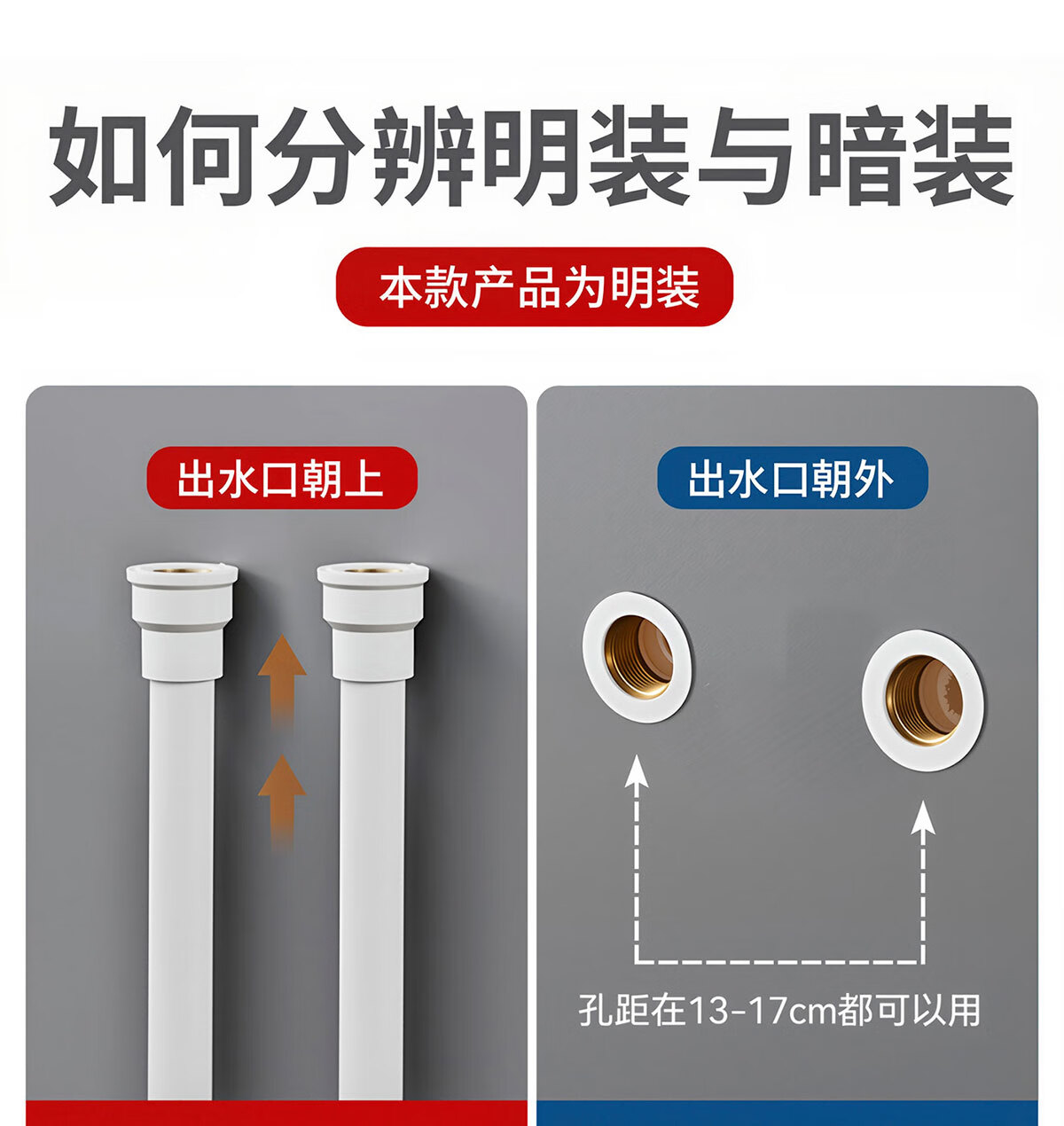 如何分辨明装与暗装

本款产品为明装

出水口朝上

出水口朝外

孔距在13-17cm都可以用