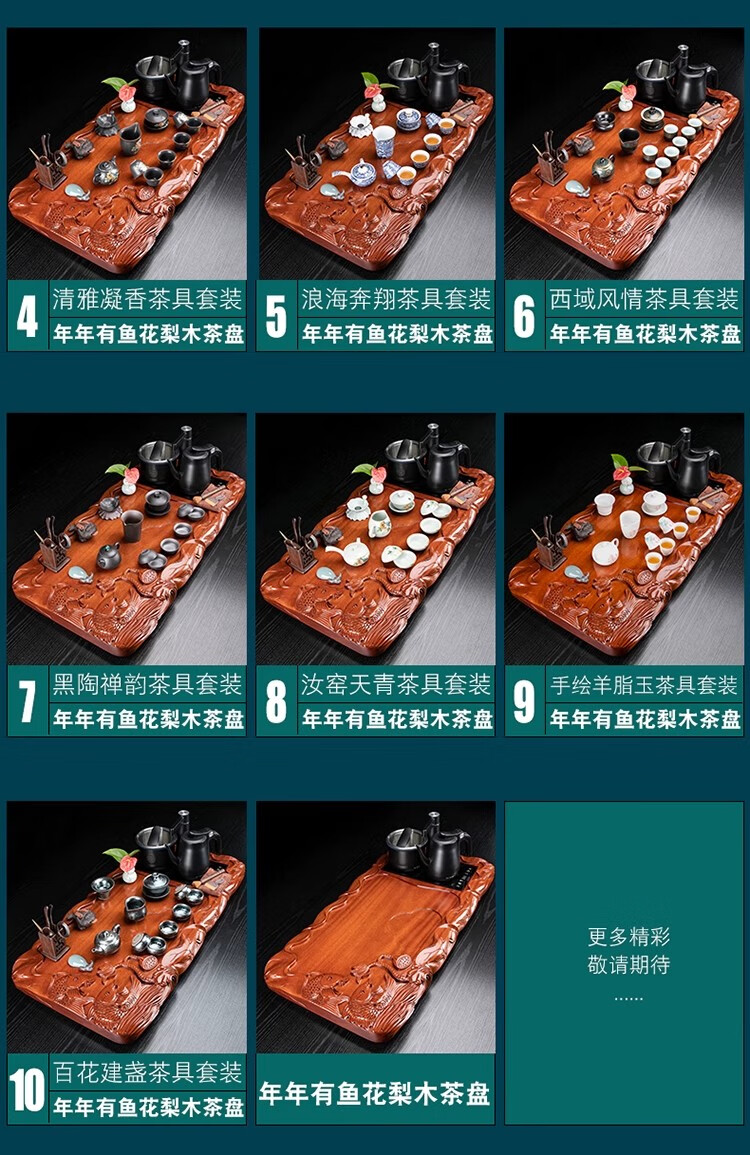 4 清雅凝香茶具套装
年年有鱼花梨木茶盘

5 浪海奔翔茶具套装
年年有鱼花梨木茶盘

6 西域风情茶具套装
年年有鱼花梨木茶盘

7 黑陶禅韵茶具套装
年年有鱼花梨木茶盘

8 汝窑天青茶具套装
年年有鱼花梨木茶盘

9 手绘羊脂玉茶具套装
年年有鱼花梨木茶盘

10 百花建盏茶具套装
年年有鱼花梨木茶盘

年年有鱼花梨木茶盘

更多精彩
敬请期待
......