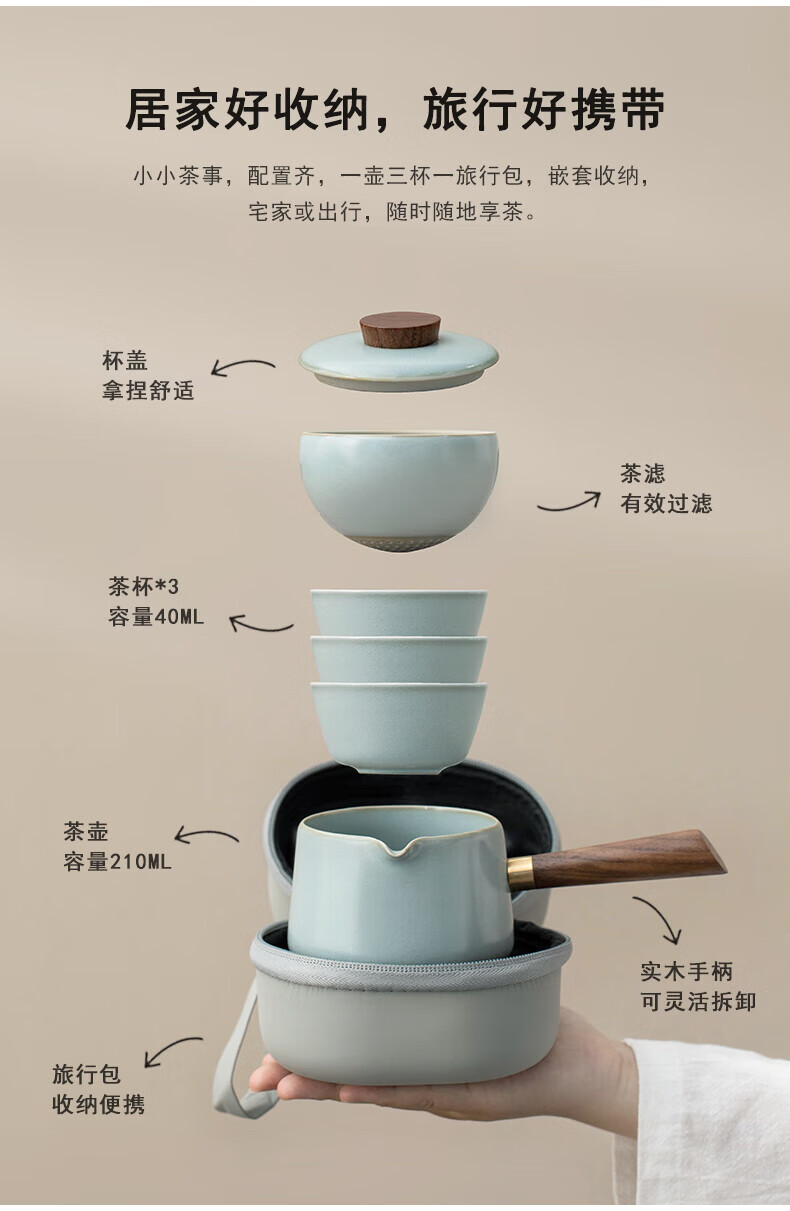 居家好收纳，旅行好携带

小小茶事，配置齐，一壶三杯一旅行包，嵌套收纳，宅家或出行，随时随地享茶。

杯盖
拿捏舒适

茶滤
有效过滤

茶杯*3
容量40ML

茶壶
容量210ML

实木手柄
可灵活拆卸

旅行包
收纳便携