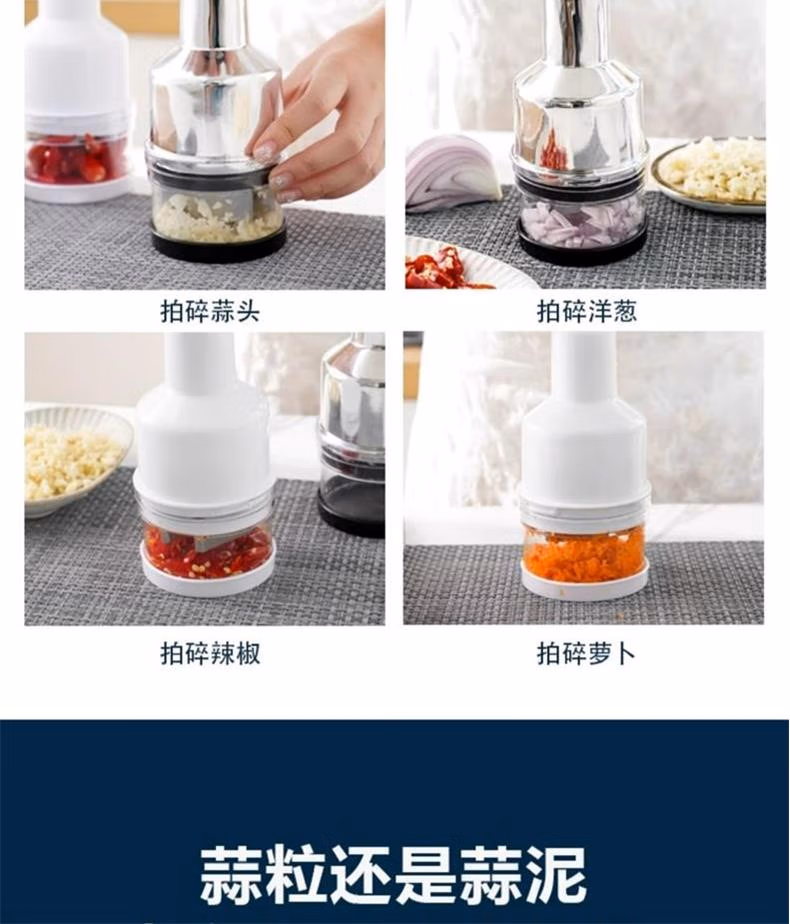 拍碎蒜头

拍碎洋葱

拍碎辣椒

拍碎萝卜

蒜粒还是蒜泥