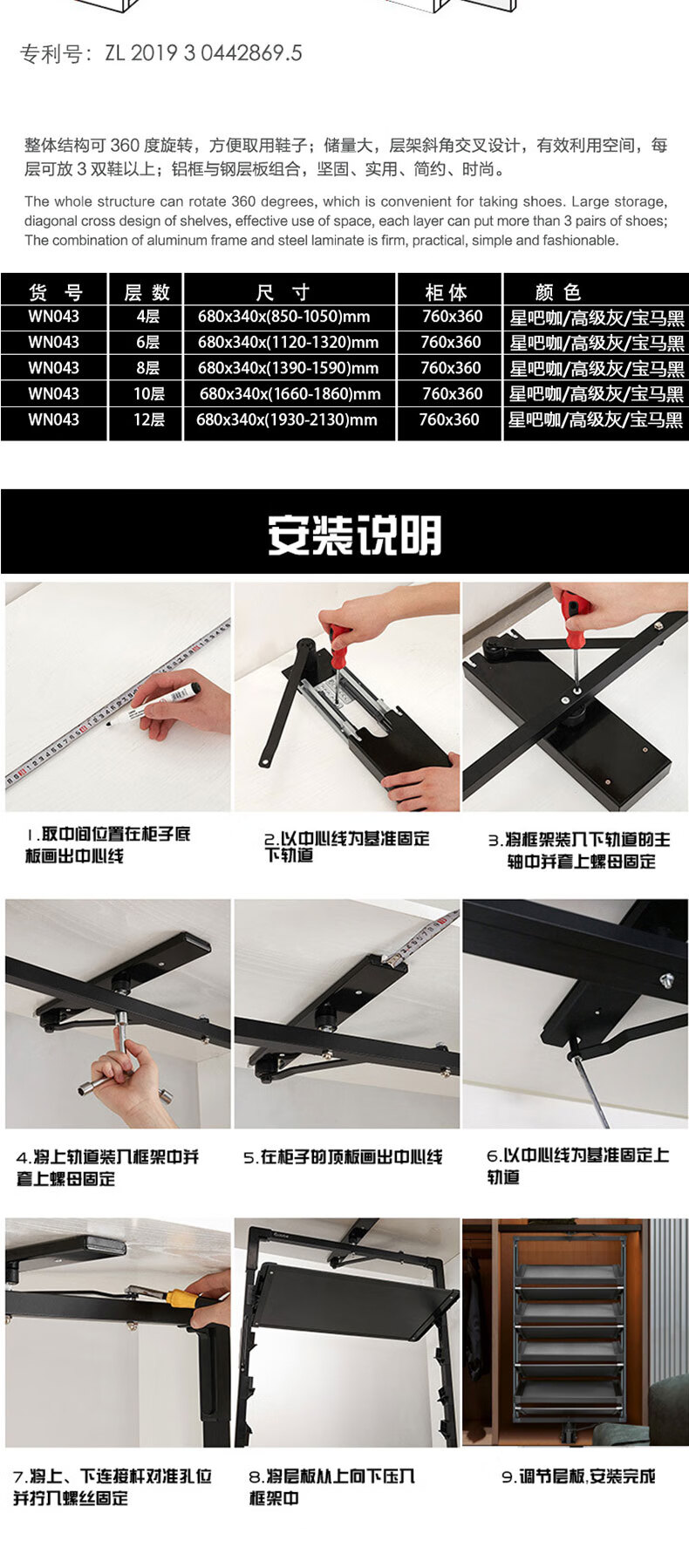 专利号：ZL 2019 3 0442869.5

整体结构可 360 度旋转，方便取用鞋子；储量大，层架斜角交叉设计，有效利用空间，每层可放 3 双鞋以上；铝框与钢层板组合，坚固、实用、简约、时尚。

The whole structure can rotate 360 degrees, which is convenient for taking shoes. Large storage, diagonal cross design of shelves, effective use of space, each layer can put more than 3 pairs of shoes; The combination of aluminum frame and steel laminate is firm, practical, simple and fashionable.

| 货号 | 层数 | 尺寸 | 柜体 | 颜色 |
|---|---|---|---|---|
| WN043 | 4层 | 680x340x(850-1050)mm | 760x360 | 星吧咖/高级灰/宝马黑 |
| WN043 | 6层 | 680x340x(1120-1320)mm | 760x360 | 星吧咖/高级灰/宝马黑 |
| WN043 | 8层 | 680x340x(1390-1590)mm | 760x360 | 星吧咖/高级灰/宝马黑 |
| WN043 | 10层 | 680x340x(1660-1860)mm | 760x360 | 星吧咖/高级灰/宝马黑 |
| WN043 | 12层 | 680x340x(1930-2130)mm | 760x360 | 星吧咖/高级灰/宝马黑 |

安装说明

1.取中间位置在柜子底板画出中心线

2.以中心线为基准固定下轨道

3.将框架装入下轨道的主轴中并套上螺母固定

4.将上轨道装入框架中并套上螺母固定

5.在柜子的顶板画出中心线

6.以中心线为基准固定上轨道

7.将上、下连接杆对准孔位并拧入螺丝固定

8.将层板从上向下压入框架中

9.调节层板,安装完成