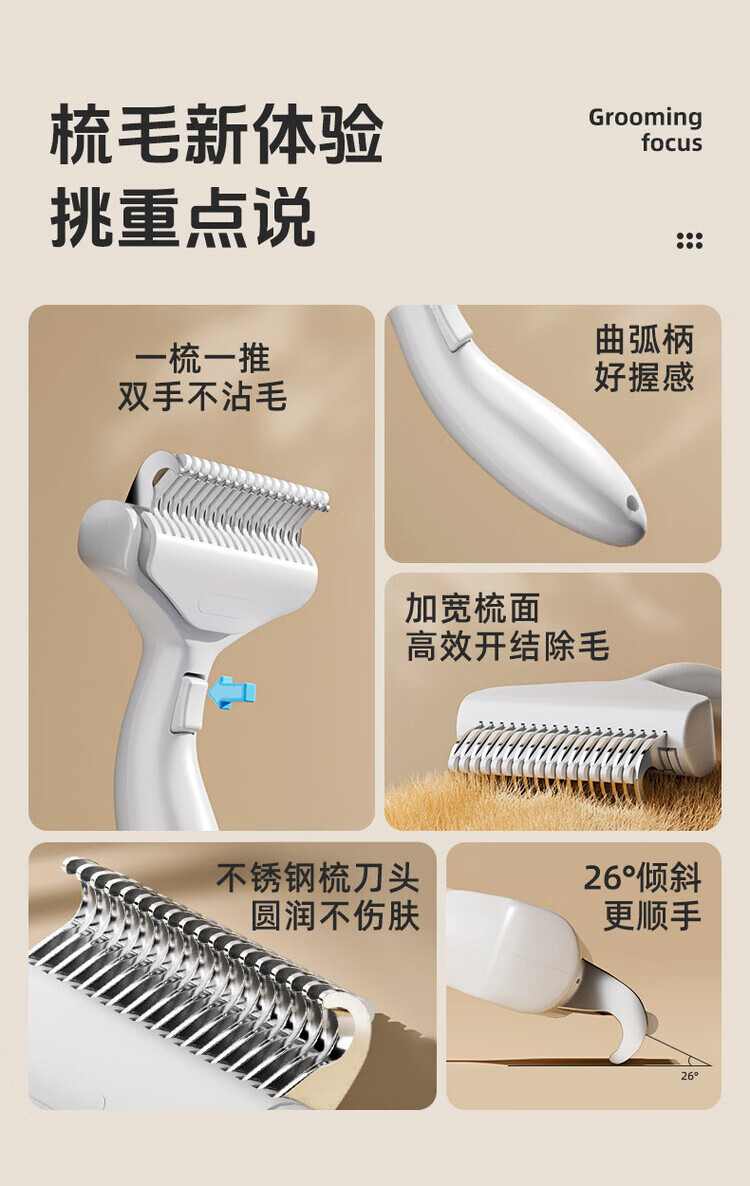 梳毛新体验
挑重点说

Grooming focus

一梳一推
双手不沾毛

曲弧柄
好握感

加宽梳面
高效开结除毛

不锈钢梳刀头
圆润不伤肤

26°倾斜
更顺手

26°