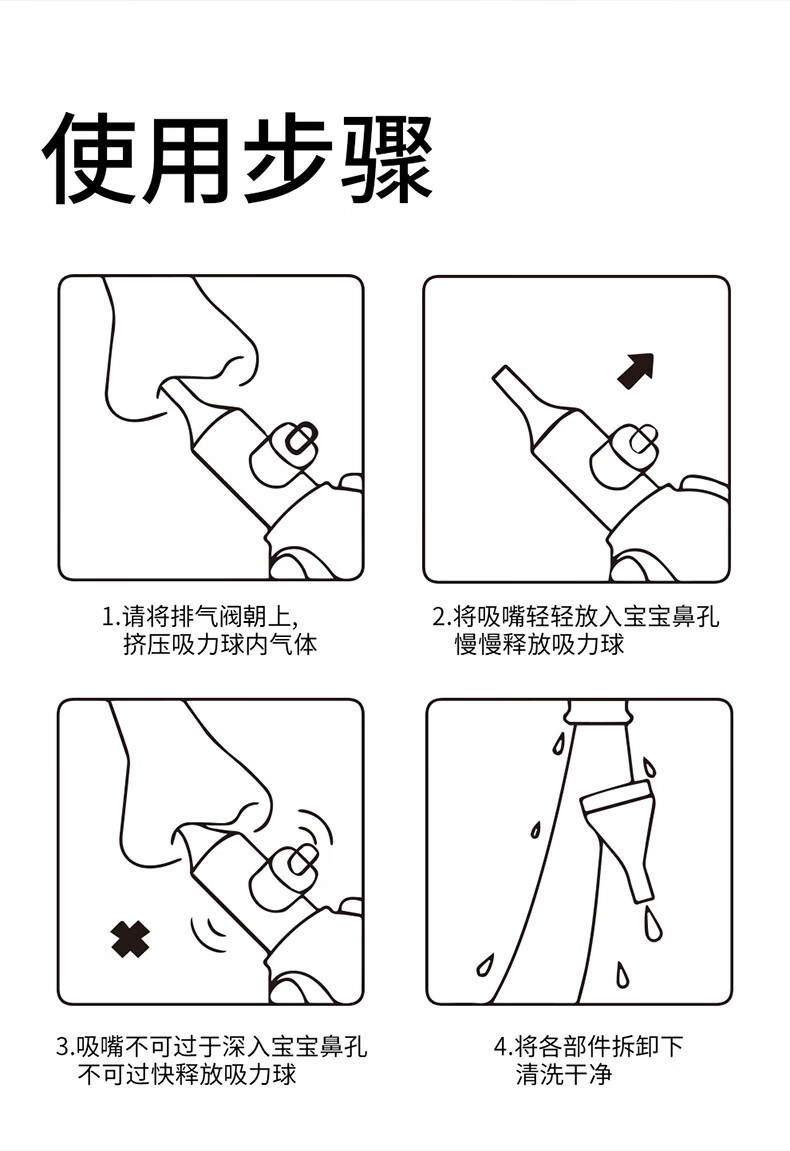 使用步骤

1.请将排气阀朝上,
挤压吸力球内气体

2.将吸嘴轻轻放入宝宝鼻孔
慢慢释放吸力球

3.吸嘴不可过于深入宝宝鼻孔
不可过快释放吸力球

4.将各部件拆卸下
清洗干净