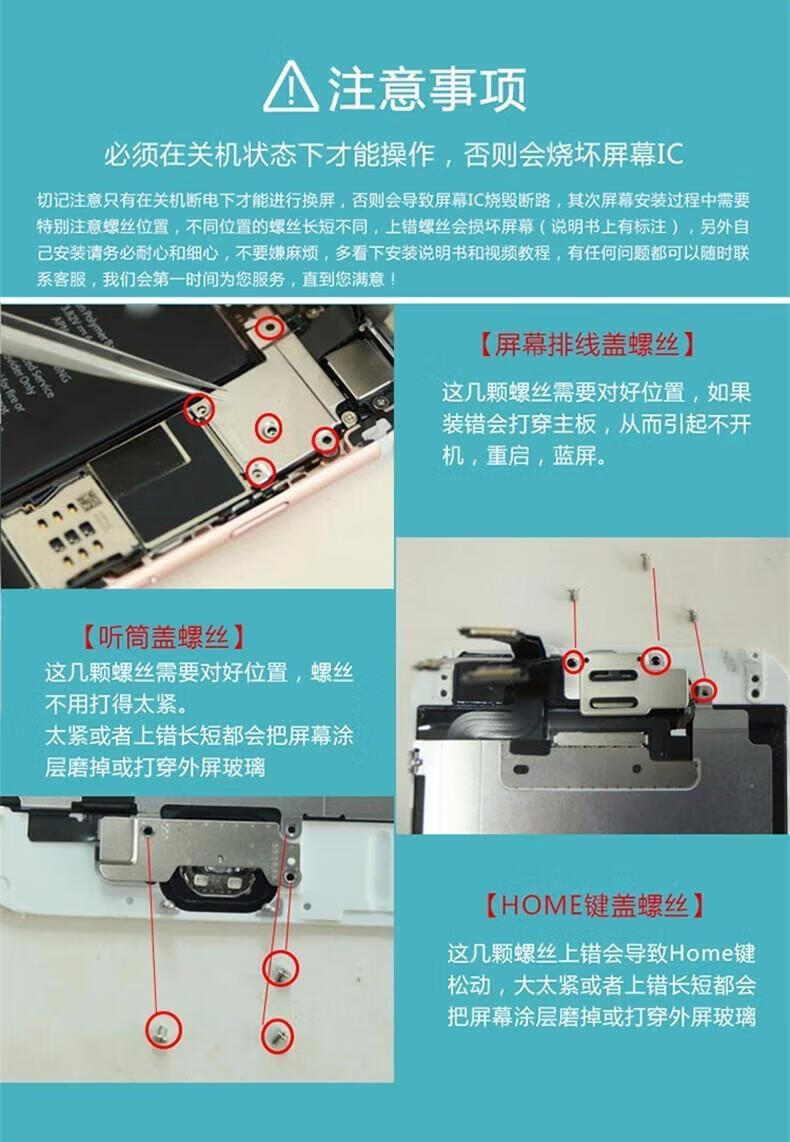 注意事项

必须在关机状态下才能操作，否则会烧坏屏幕IC

切记注意只有在关机断电下才能进行换屏，否则会导致屏幕IC烧毁断路，其次屏幕安装过程中需要特别注意螺丝位置，不同位置的螺丝长短不同，上错螺丝会损坏屏幕（说明书上有标注），另外自己安装请务必耐心和细心，不要嫌麻烦，多看下安装说明书和视频教程，有任何问题都可以随时联系客服，我们会第一时间为您服务，直到您满意！

【屏幕排线盖螺丝】

这几颗螺丝需要对好位置，如果装错会打穿主板，从而引起不开机，重启，蓝屏。

【听筒盖螺丝】

这几颗螺丝需要对好位置，螺丝不用打得太紧。
太紧或者上错长短都会把屏幕涂层磨掉或打穿外屏玻璃

【HOME键盖螺丝】

这几颗螺丝上错会导致Home键松动，大太紧或者上错长短都会把屏幕涂层磨掉或打穿外屏玻璃