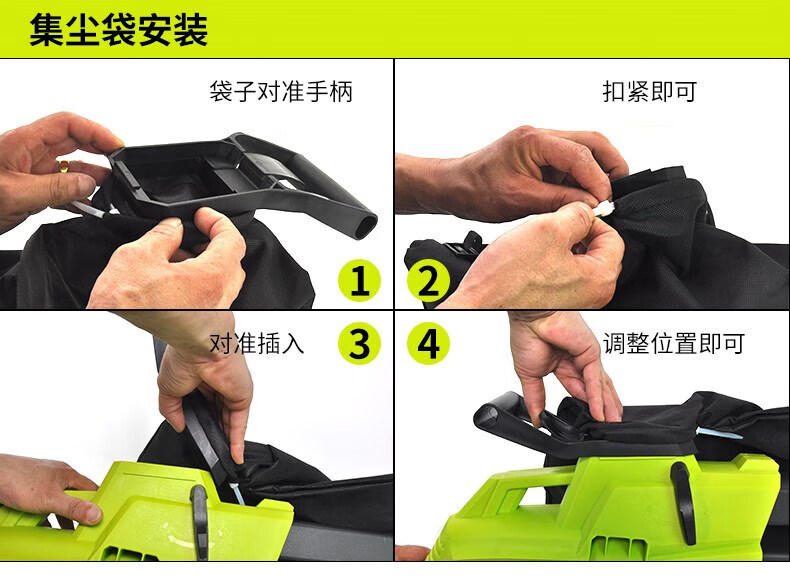 集尘袋安装

袋子对准手柄

1

扣紧即可

2

对准插入

3

4

调整位置即可