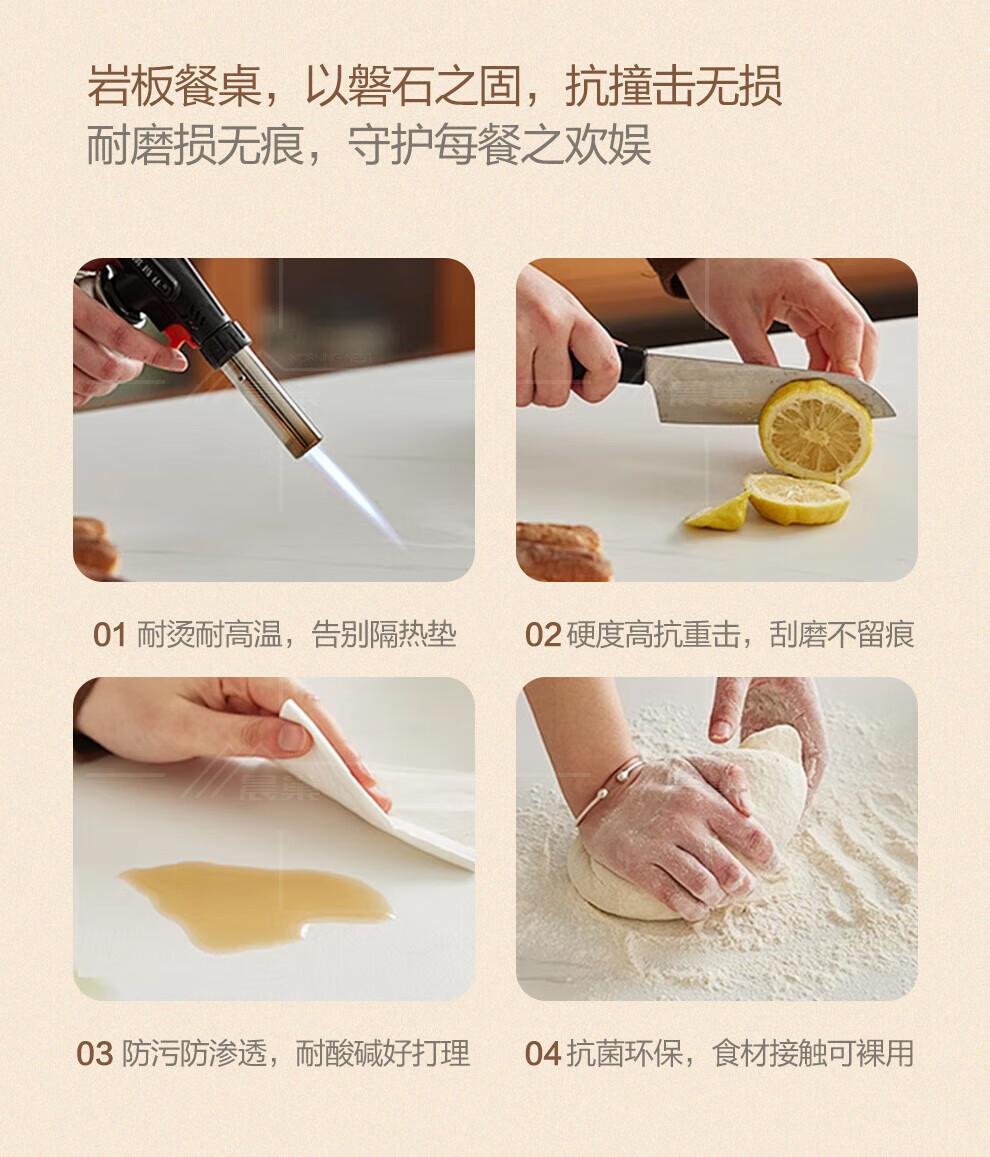 岩板餐桌，以磐石之固，抗撞击无损
耐磨损无痕，守护每餐之欢娱

01 耐烫耐高温，告别隔热垫

02 硬度高抗重击，刮磨不留痕

03 防污防渗透，耐酸碱好打理

04 抗菌环保，食材接触可裸用