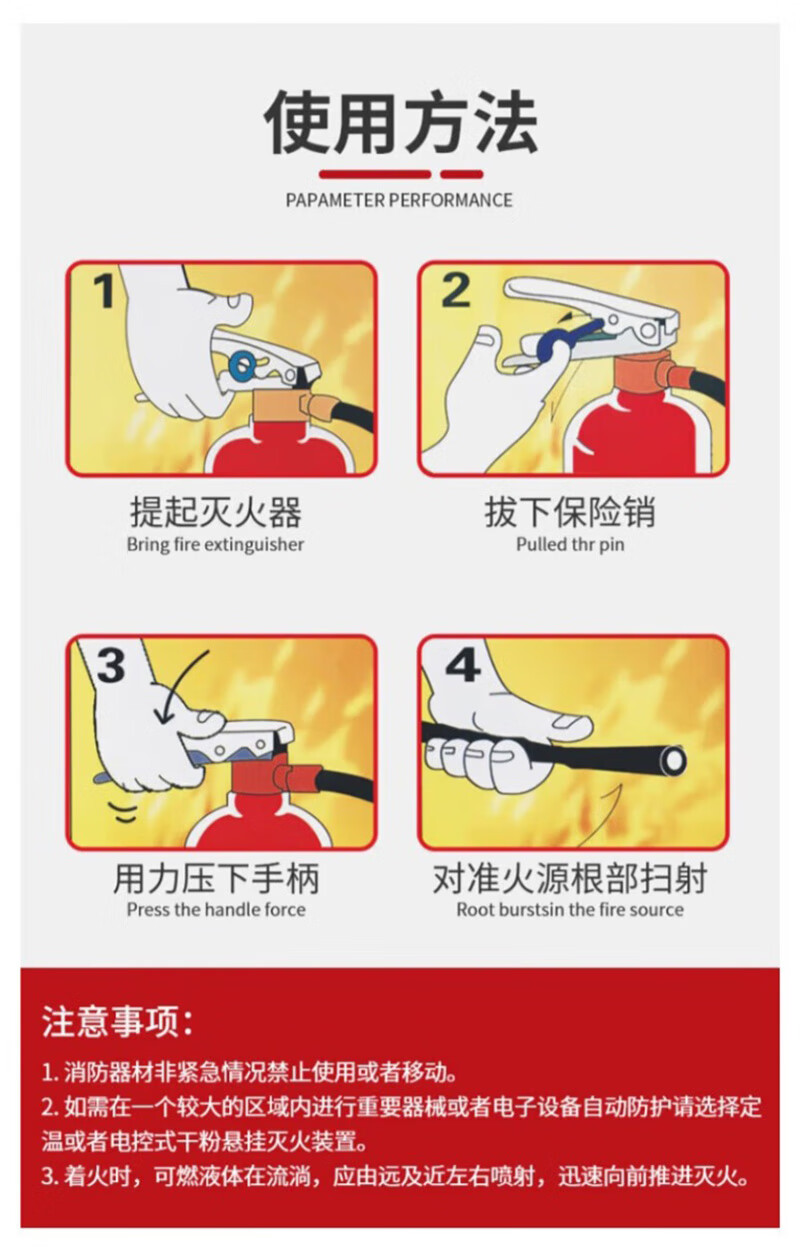 使用方法

PAPAMETER PERFORMANCE

1

提起灭火器
Bring fire extinguisher

2

拔下保险销
Pulled thr pin

3

用力压下手柄
Press the handle force

4

对准火源根部扫射
Root burstsin the fire source

注意事项:

1. 消防器材非紧急情况禁止使用或者移动。
2. 如需在一个较大的区域内进行重要器械或者电子设备自动防护请选择定温或者电控式干粉悬挂灭火装置。
3. 着火时，可燃液体在流淌，应由远及近左右喷射，迅速向前推进灭火。