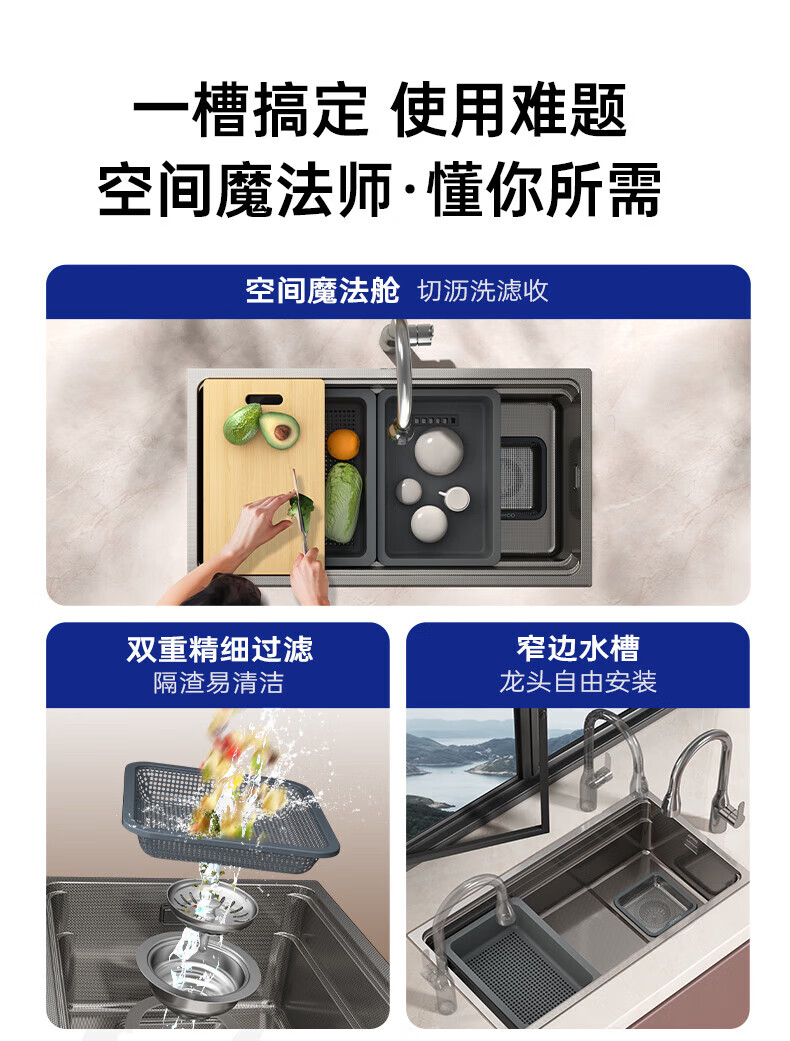 一槽搞定 使用难题
空间魔法师·懂你所需

空间魔法舱 切沥洗滤收

双重精细过滤
隔渣易清洁

窄边水槽
龙头自由安装