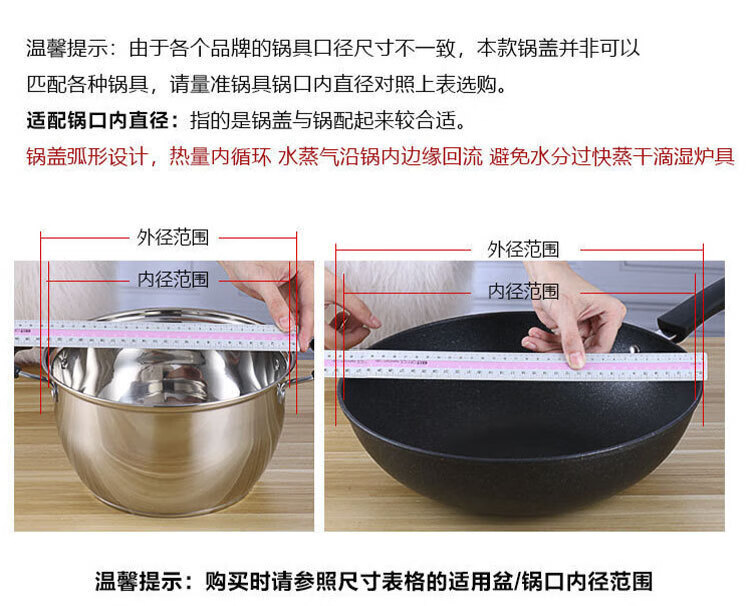 温馨提示：由于各个品牌的锅具口径尺寸不一致，本款锅盖并非可以匹配各种锅具，请量准锅具锅口内直径对照上表选购。

适配锅口内直径：指的是锅盖与锅配起来较合适。

锅盖弧形设计，热量内循环 水蒸气沿锅内边缘回流 避免水分过快蒸干滴湿炉具

外径范围

内径范围

外径范围

内径范围

温馨提示：购买时请参照尺寸表格的适用盆/锅口内径范围