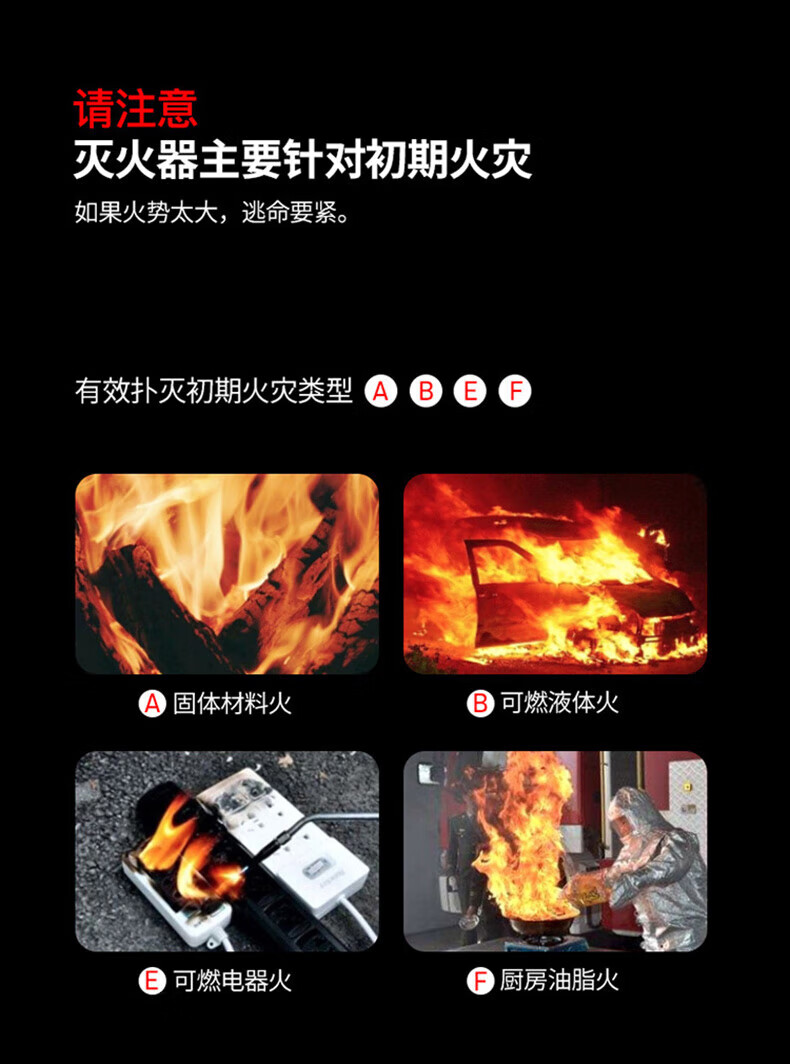 请注意
灭火器主要针对初期火灾
如果火势太大，逃命要紧。

有效扑灭初期火灾类型 A B E F

A 固体材料火

B 可燃液体火

E 可燃电器火

F 厨房油脂火