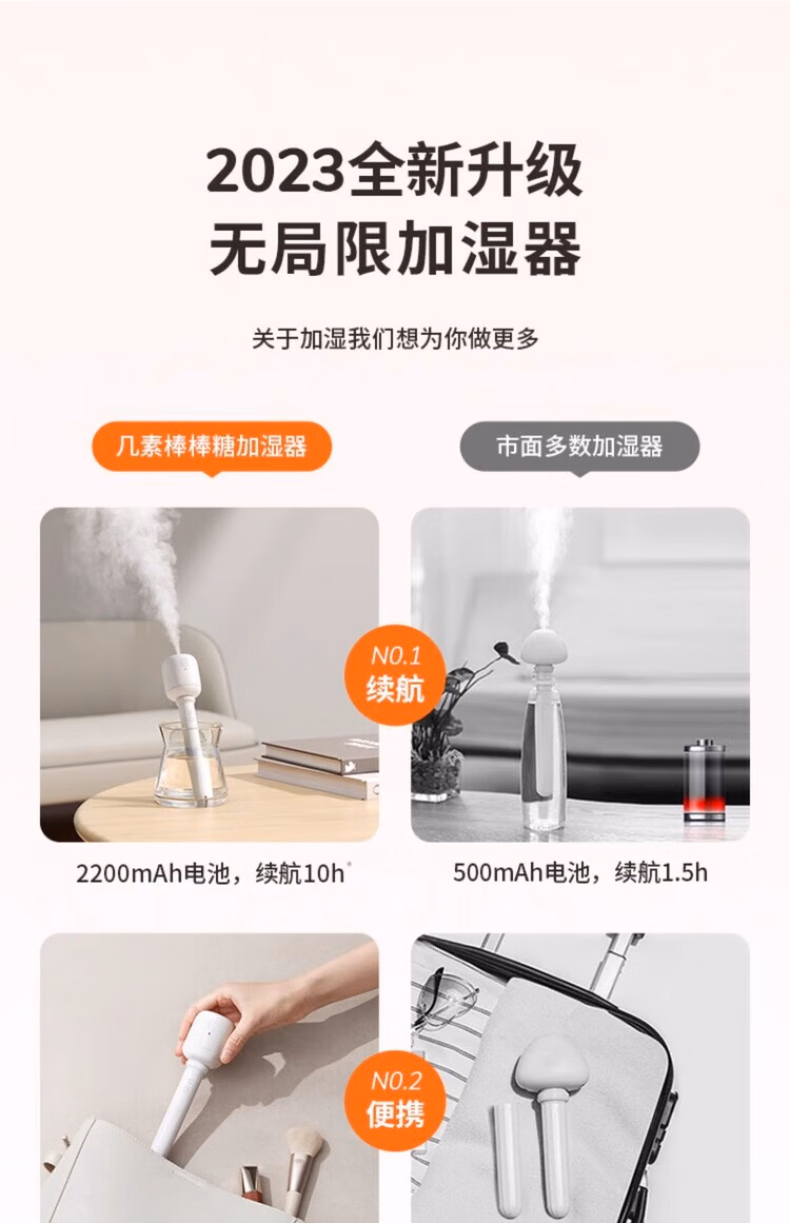 2023全新升级
无局限加湿器

关于加湿我们想为你做更多

几素棒棒糖加湿器

市面多数加湿器

N0.1
续航

2200mAh电池，续航10h*

500mAh电池，续航1.5h

N0.2
便携