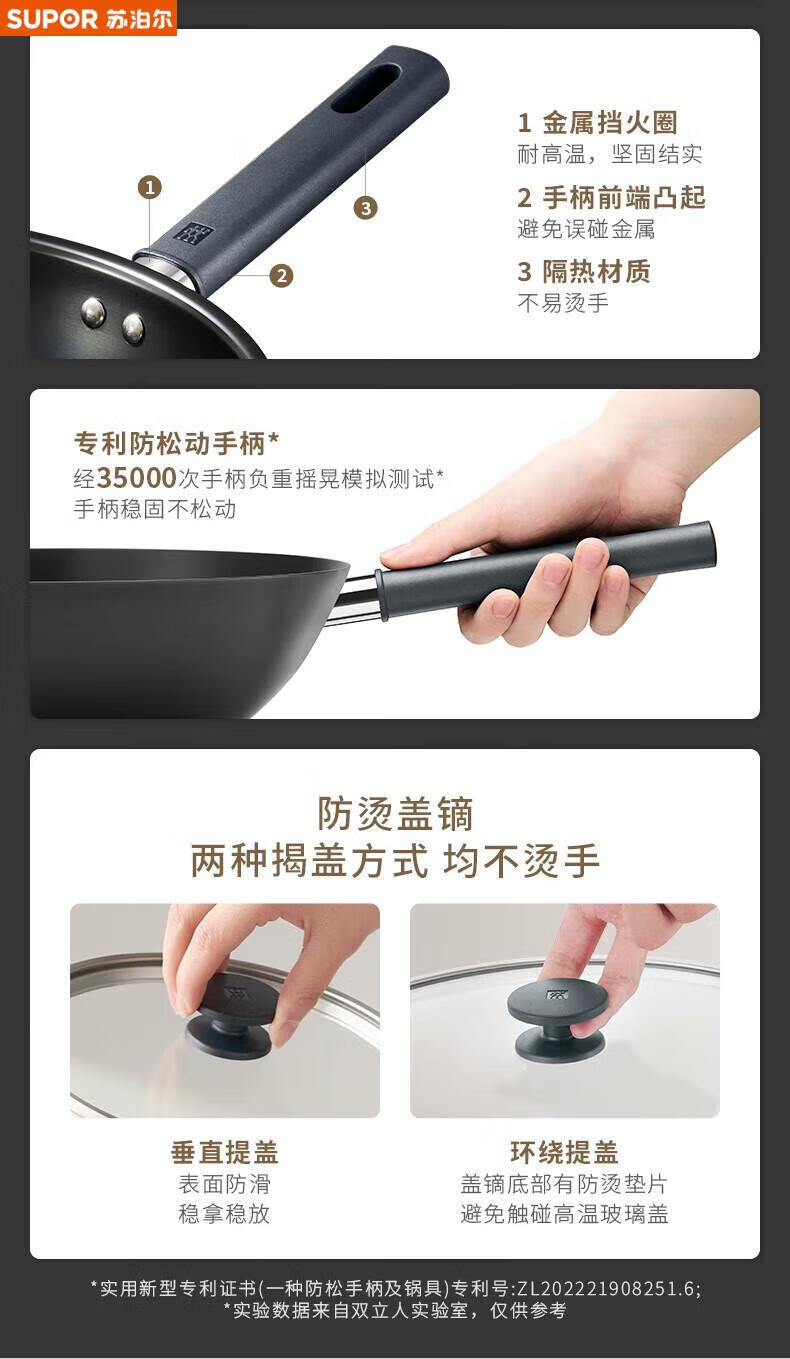 SUPOR 苏泊尔

1

3

2

1 金属挡火圈
耐高温，坚固结实

2 手柄前端凸起
避免误碰金属

3 隔热材质
不易烫手

专利防松动手柄*
经35000次手柄负重摇晃模拟测试*
手柄稳固不松动

防烫盖镝
两种揭盖方式 均不烫手

垂直提盖
表面防滑
稳拿稳放

环绕提盖
盖镝底部有防烫垫片
避免触碰高温玻璃盖

*实用新型专利证书(一种防松手柄及锅具)专利号:ZL202221908251.6;
*实验数据来自双立人实验室，仅供参考