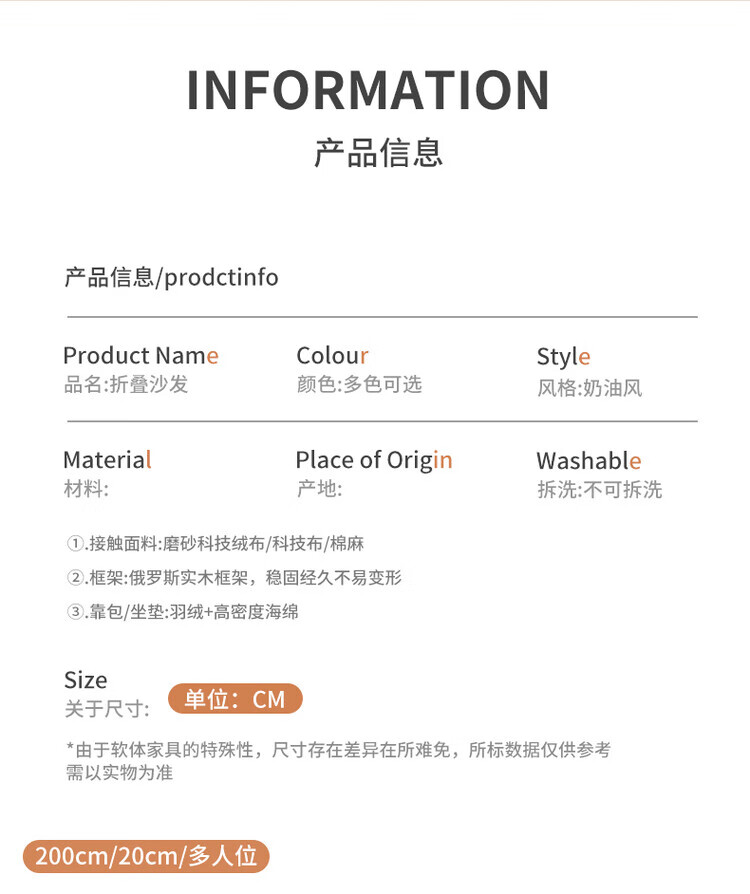 INFORMATION
产品信息

产品信息/prodctinfo

Product Name
品名:折叠沙发

Colour
颜色:多色可选

Style
风格:奶油风

Material
材料:

Place of Origin
产地:

Washable
拆洗:不可拆洗

①.接触面料:磨砂科技绒布/科技布/棉麻
②.框架:俄罗斯实木框架，稳固经久不易变形
③.靠包/坐垫:羽绒+高密度海绵

Size
关于尺寸:
单位：CM

*由于软体家具的特殊性，尺寸存在差异在所难免，所标数据仅供参考需以实物为准

200cm/20cm/多人位