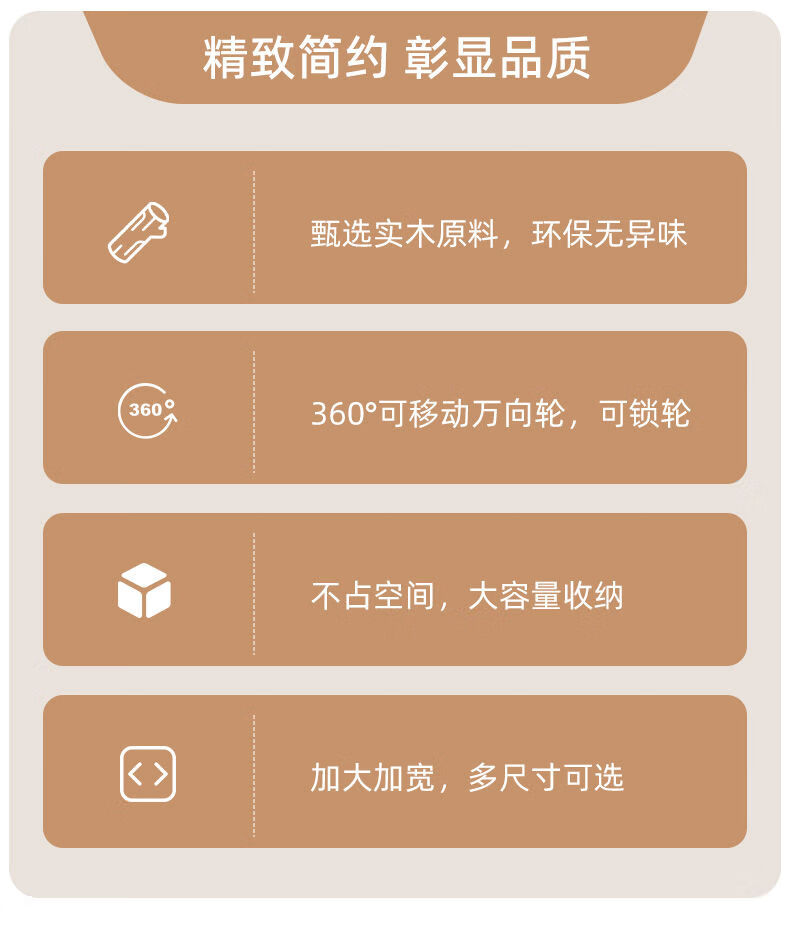 精致简约 彰显品质

甄选实木原料，环保无异味

360°

360°可移动万向轮，可锁轮

不占空间，大容量收纳

加大加宽，多尺寸可选