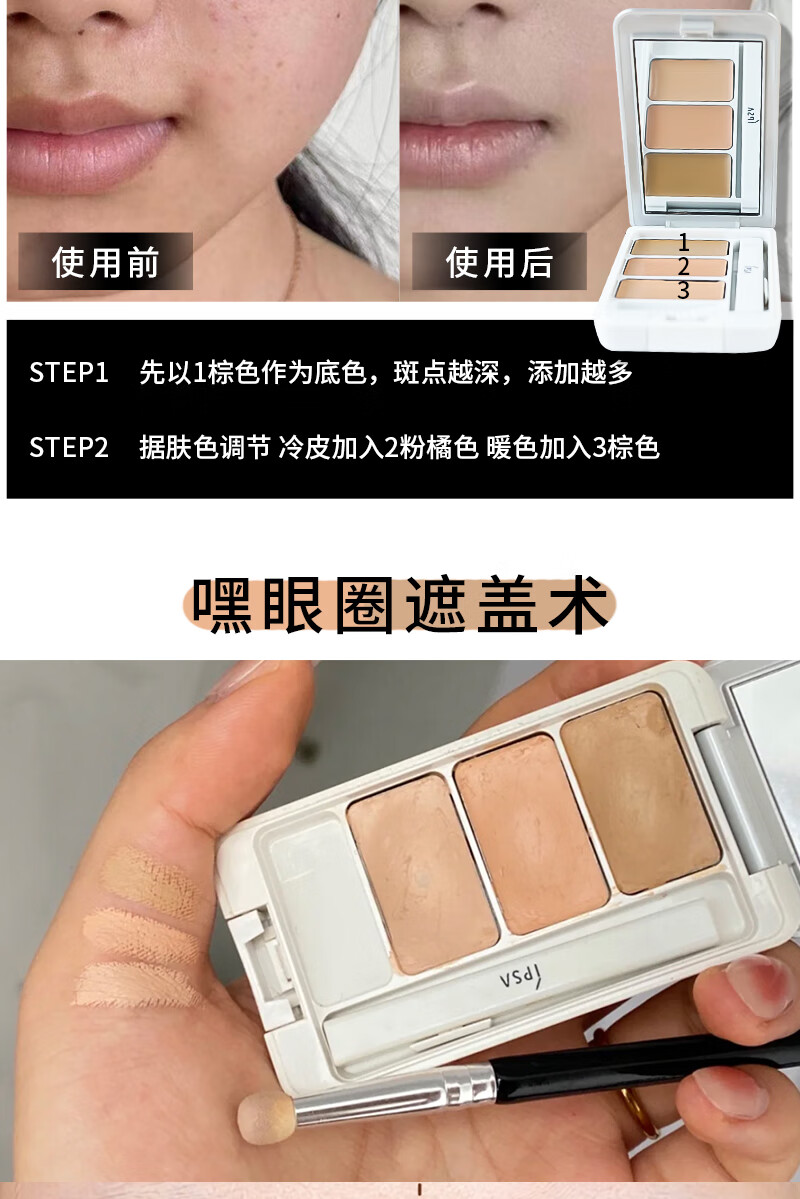 使用前

使用后

IPSA

1
2
3

STEP1　先以1棕色作为底色，斑点越深，添加越多

STEP2　据肤色调节 冷皮加入2粉橘色 暖色加入3棕色

嘿眼圈遮盖术

IPSA