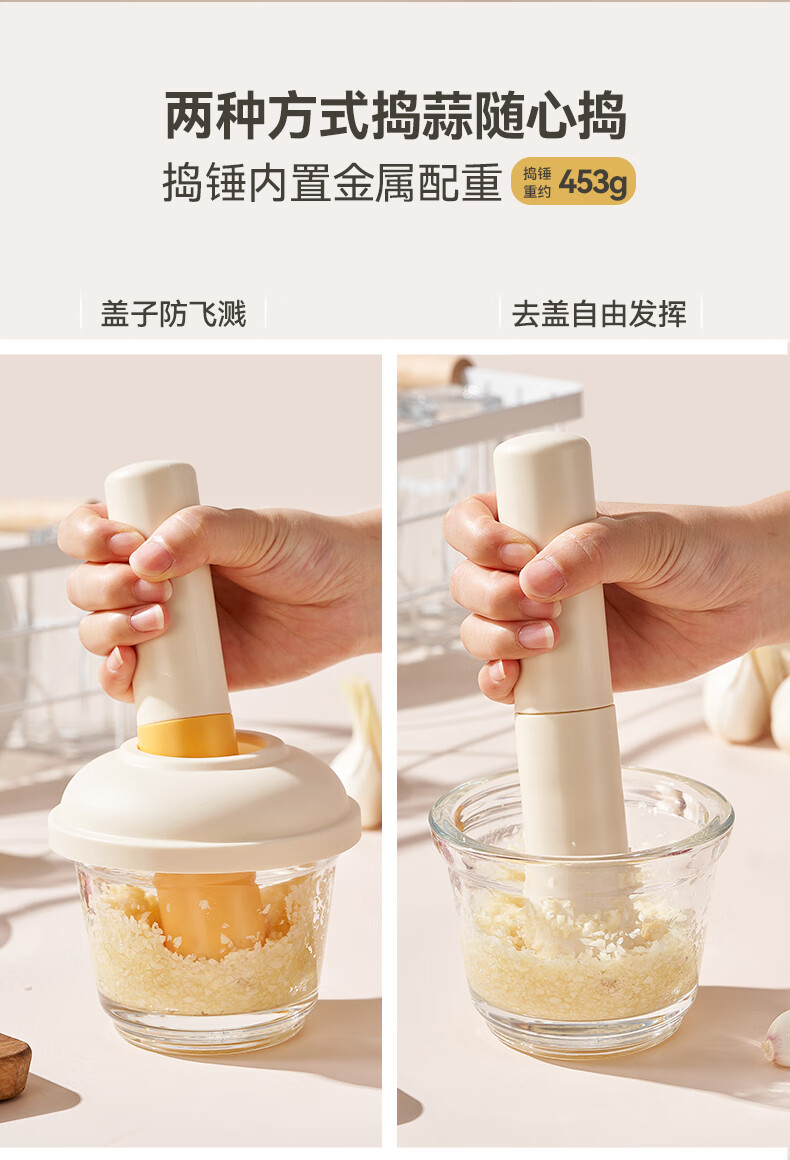 两种方式捣蒜随心捣

捣锤内置金属配重 捣锤重约 453g

盖子防飞溅

去盖自由发挥