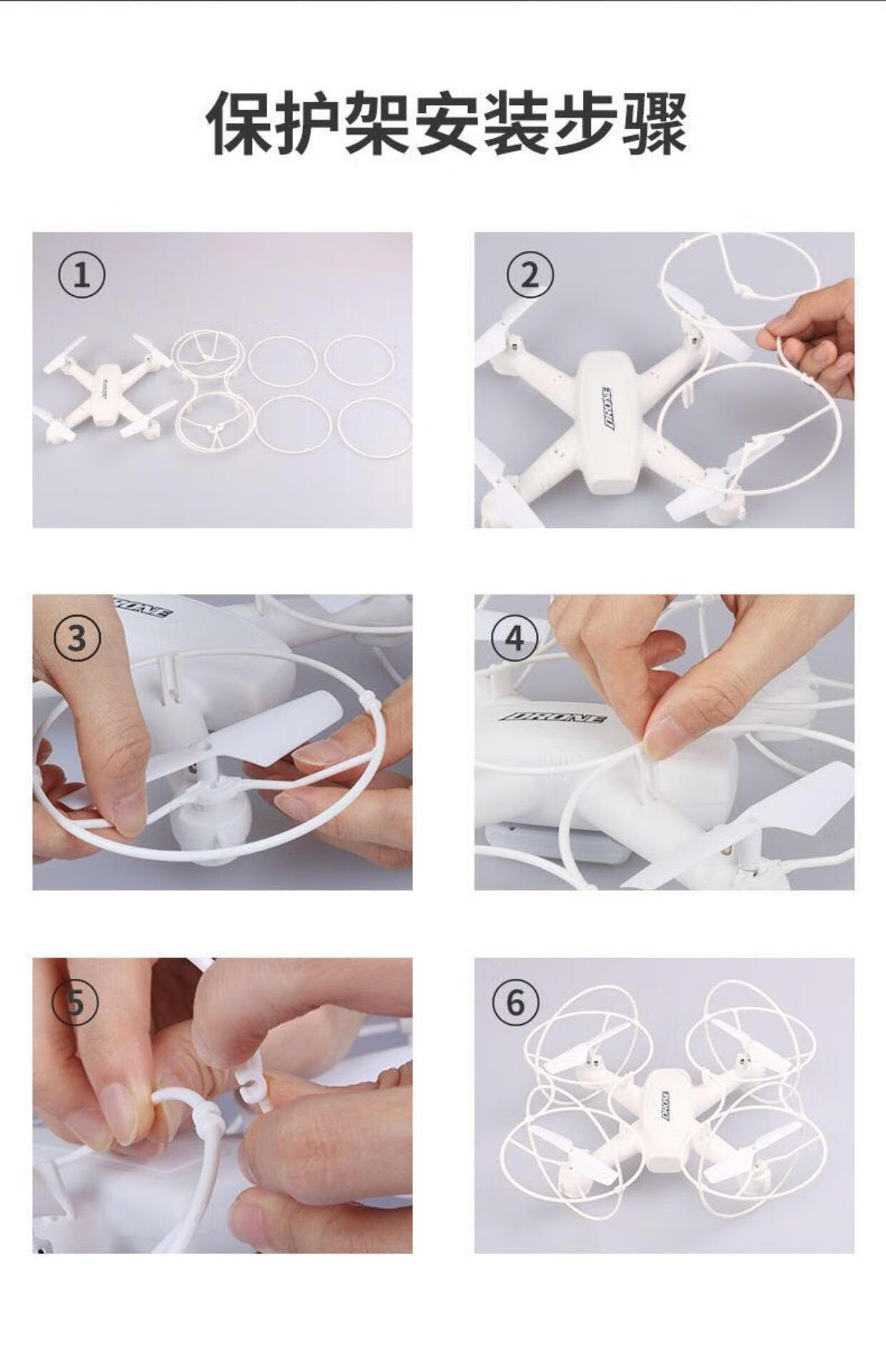 保护架安装步骤

①

DRONE

②

DRONE

③

DRONE

④

DRONE

⑤

⑥

DRONE