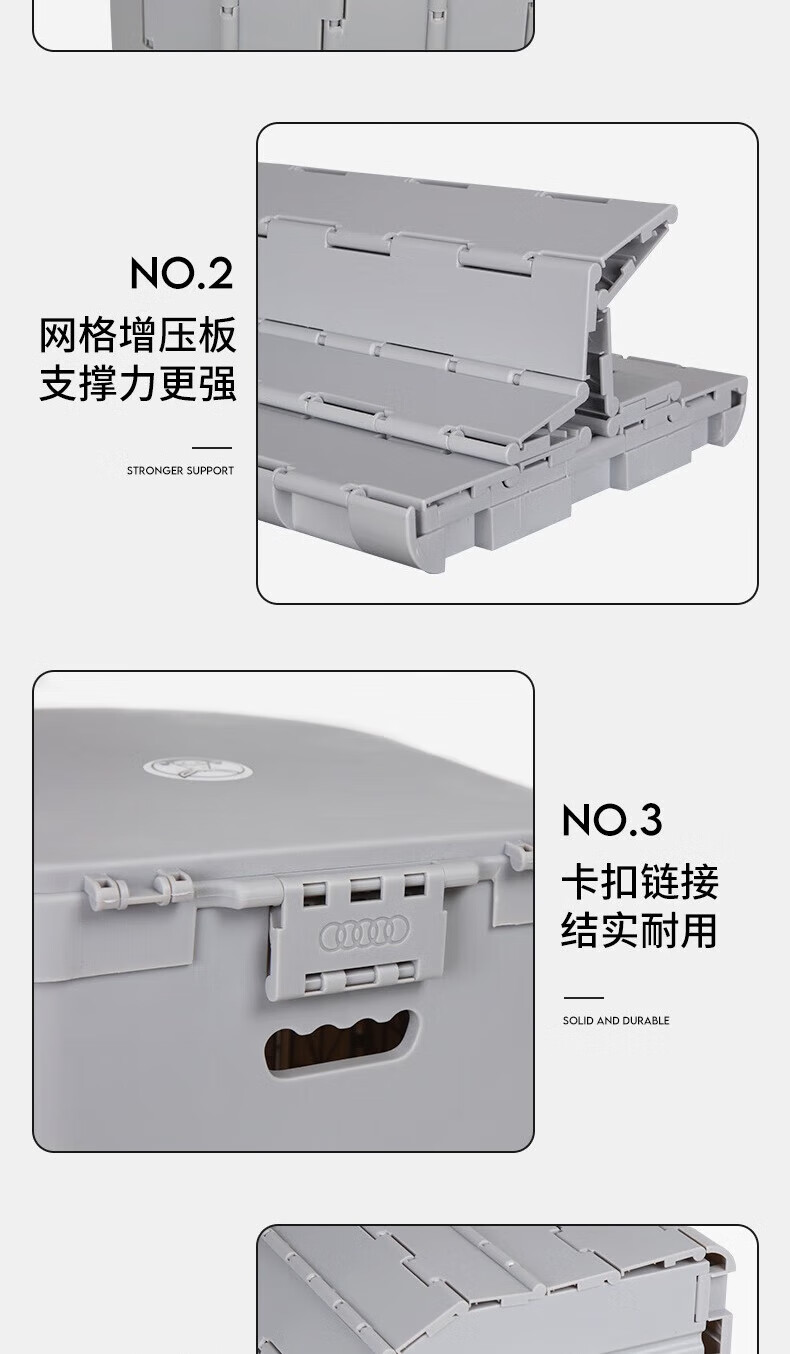 NO.2
网格增压板
支撑力更强

STRONGER SUPPORT

NO.3
卡扣链接
结实耐用

SOLID AND DURABLE