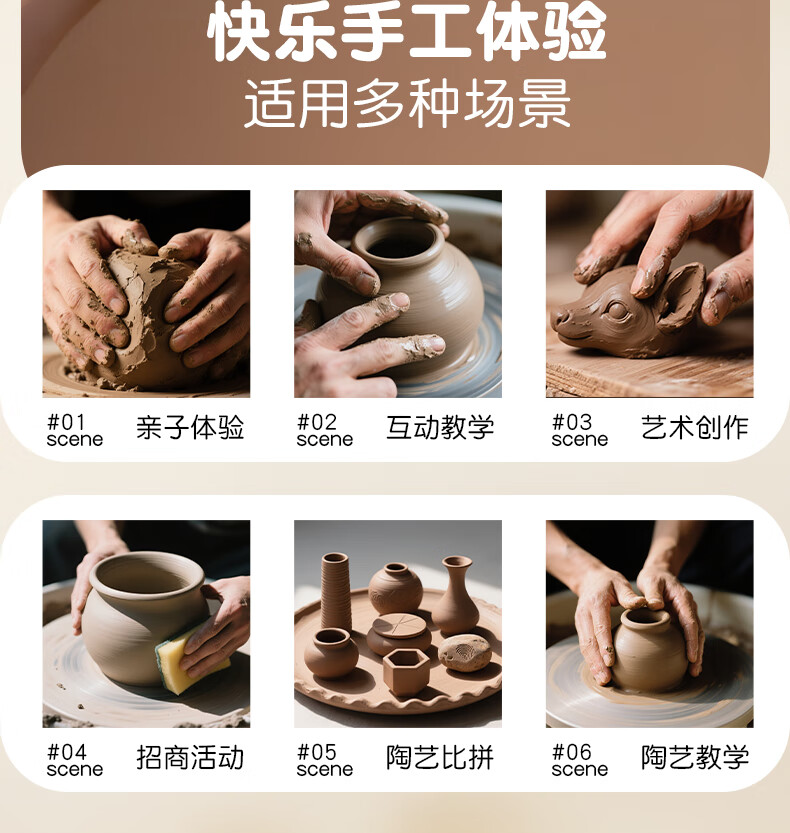 快乐手工体验
适用多种场景

#01 scene 亲子体验

#02 scene 互动教学

#03 scene 艺术创作

#04 scene 招商活动

#05 scene 陶艺比拼

#06 scene 陶艺教学