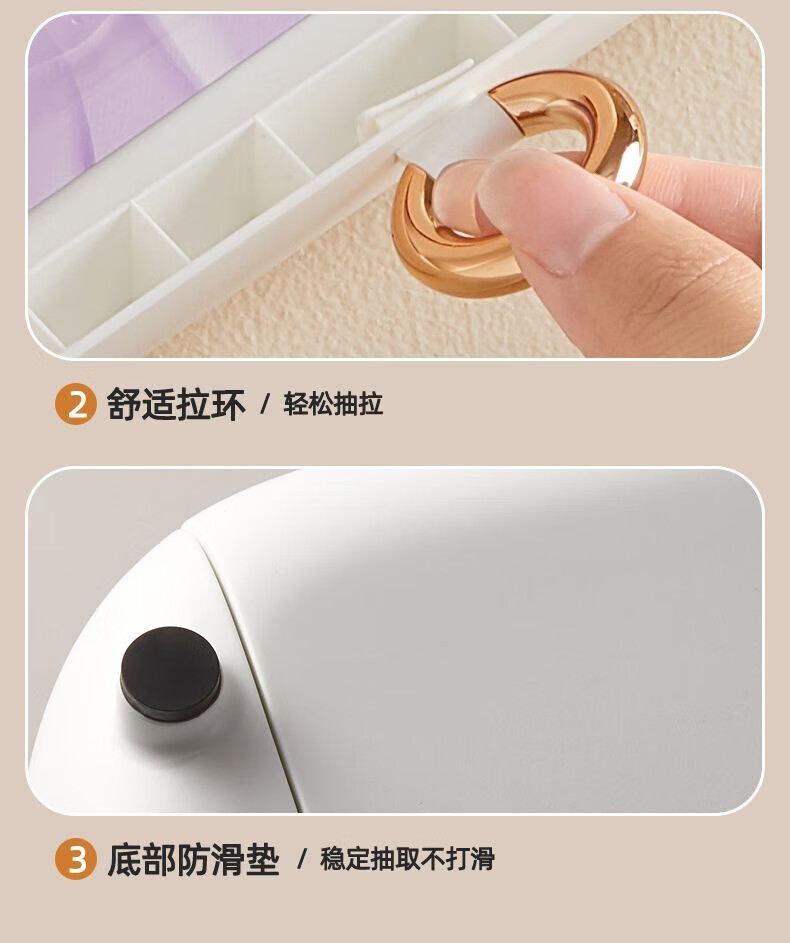 2 舒适拉环 / 轻松抽拉

3 底部防滑垫 / 稳定抽取不打滑