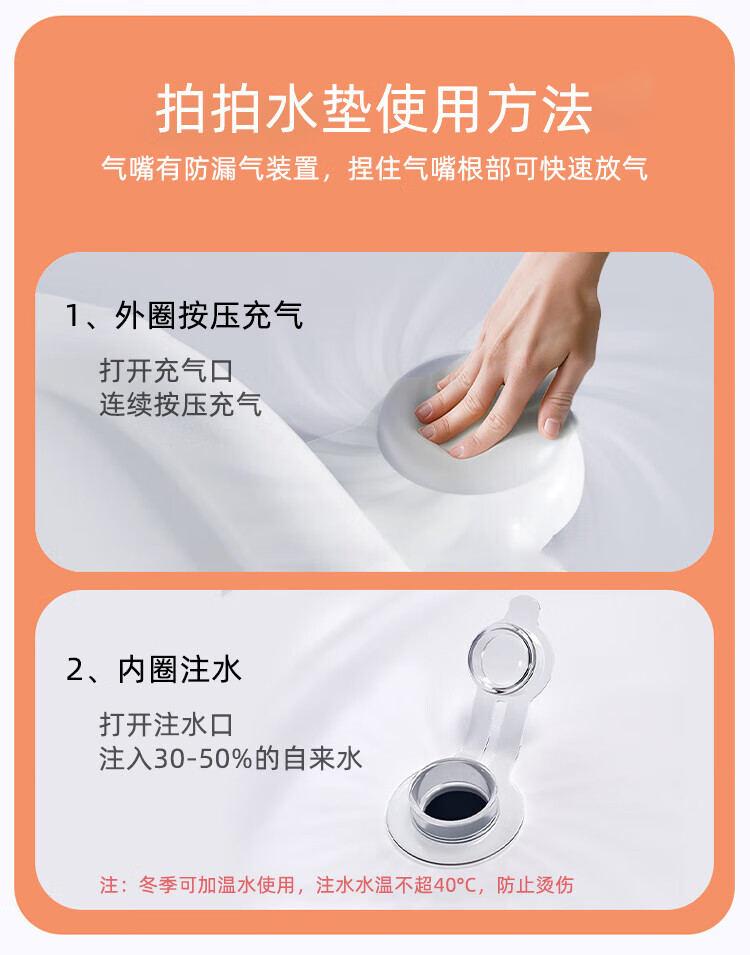 拍拍水垫使用方法

气嘴有防漏气装置，捏住气嘴根部可快速放气

1、外圈按压充气

打开充气口
连续按压充气

2、内圈注水

打开注水口
注入30-50%的自来水

注：冬季可加温水使用，注水水温不超40°C，防止烫伤