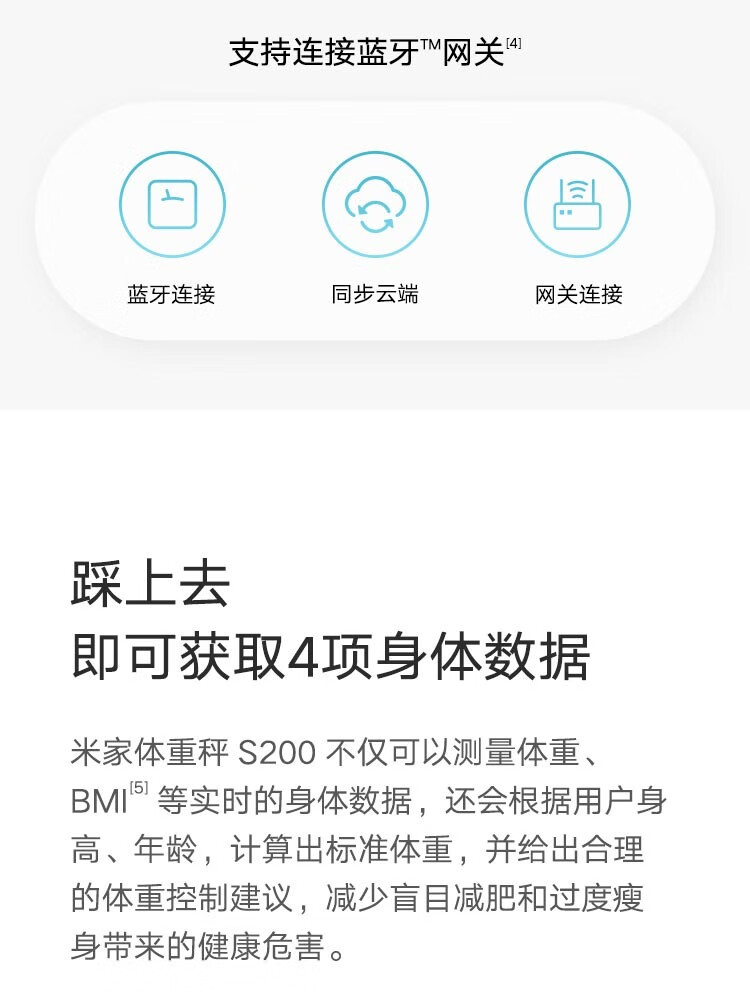 支持连接蓝牙™网关$^{[4]}$

蓝牙连接

同步云端

网关连接

踩上去
即可获取4项身体数据

米家体重秤S200不仅可以测量体重、BMI$^{[5]}$等实时的身体数据，还会根据用户身高、年龄，计算出标准体重，并给出合理的体重控制建议，减少盲目减肥和过度瘦身带来的健康危害。