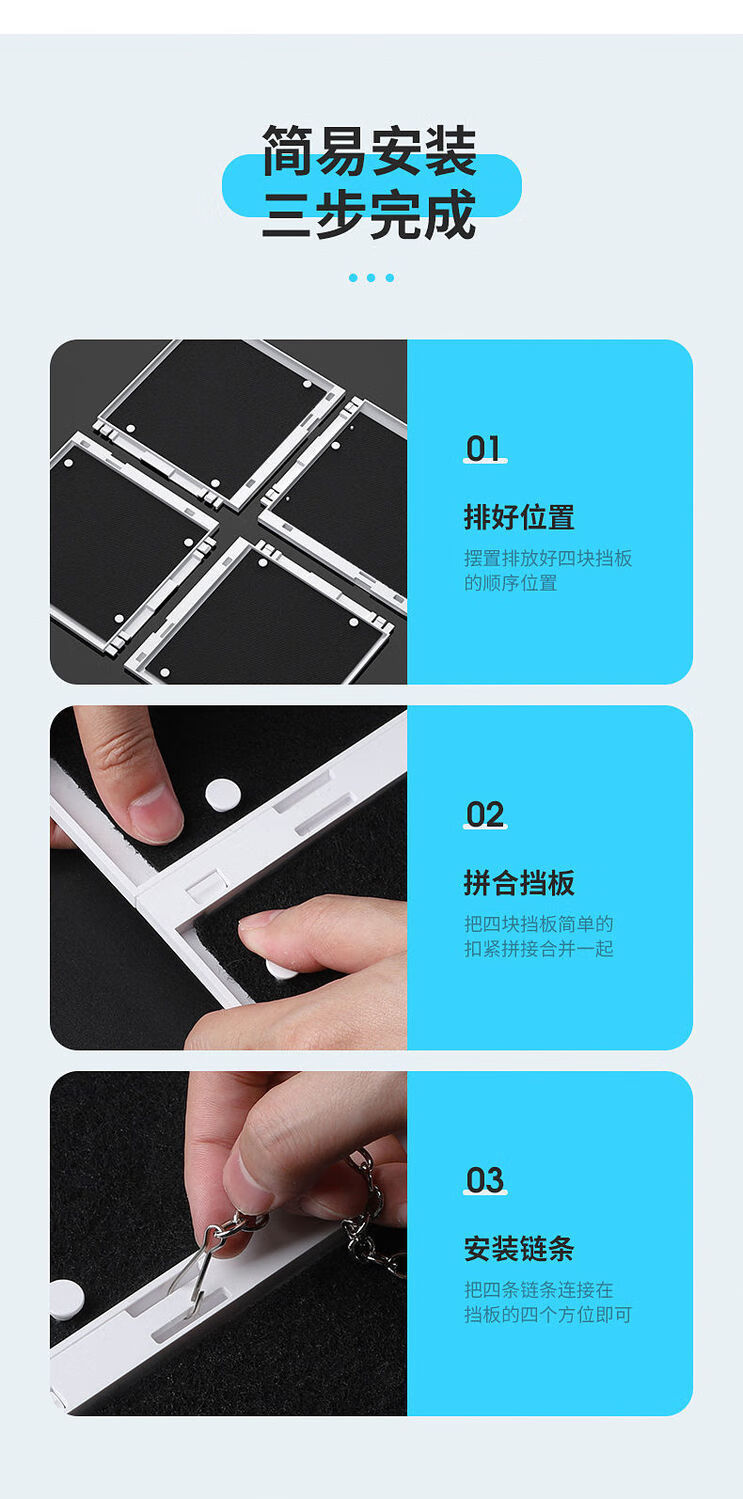 简易安装
三步完成

01
排好位置
摆置排放好四块挡板的顺序位置

02
拼合挡板
把四块挡板简单的扣紧拼接合并一起

03
安装链条
把四条链条连接在挡板的四个方位即可