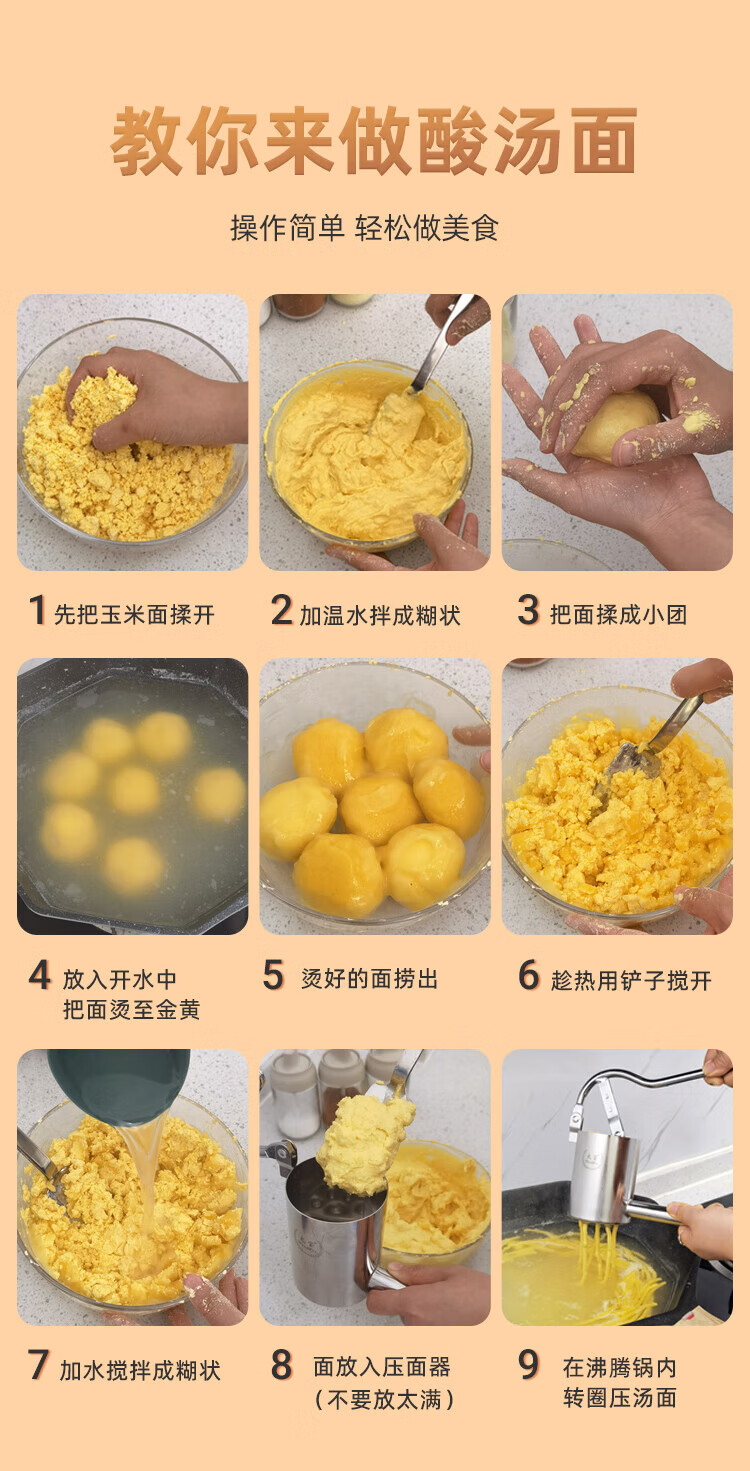 教你来做酸汤面

操作简单 轻松做美食

1 先把玉米面揉开

2 加温水拌成糊状

3 把面揉成小团

4 放入开水中
把面烫至金黄

5 烫好的面捞出

6 趁热用铲子搅开

7 加水搅拌成糊状

8 面放入压面器
（不要放太满）

9 在沸腾锅内
转圈压汤面